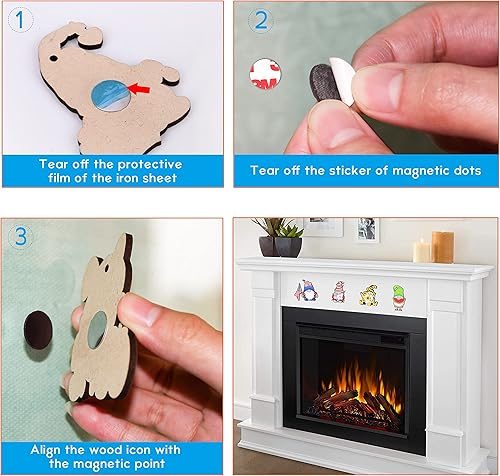 1

Tear off the protective film of the iron sheet

2

Tear off the sticker of magnetic dots

3

Align the wood icon with the magnetic point