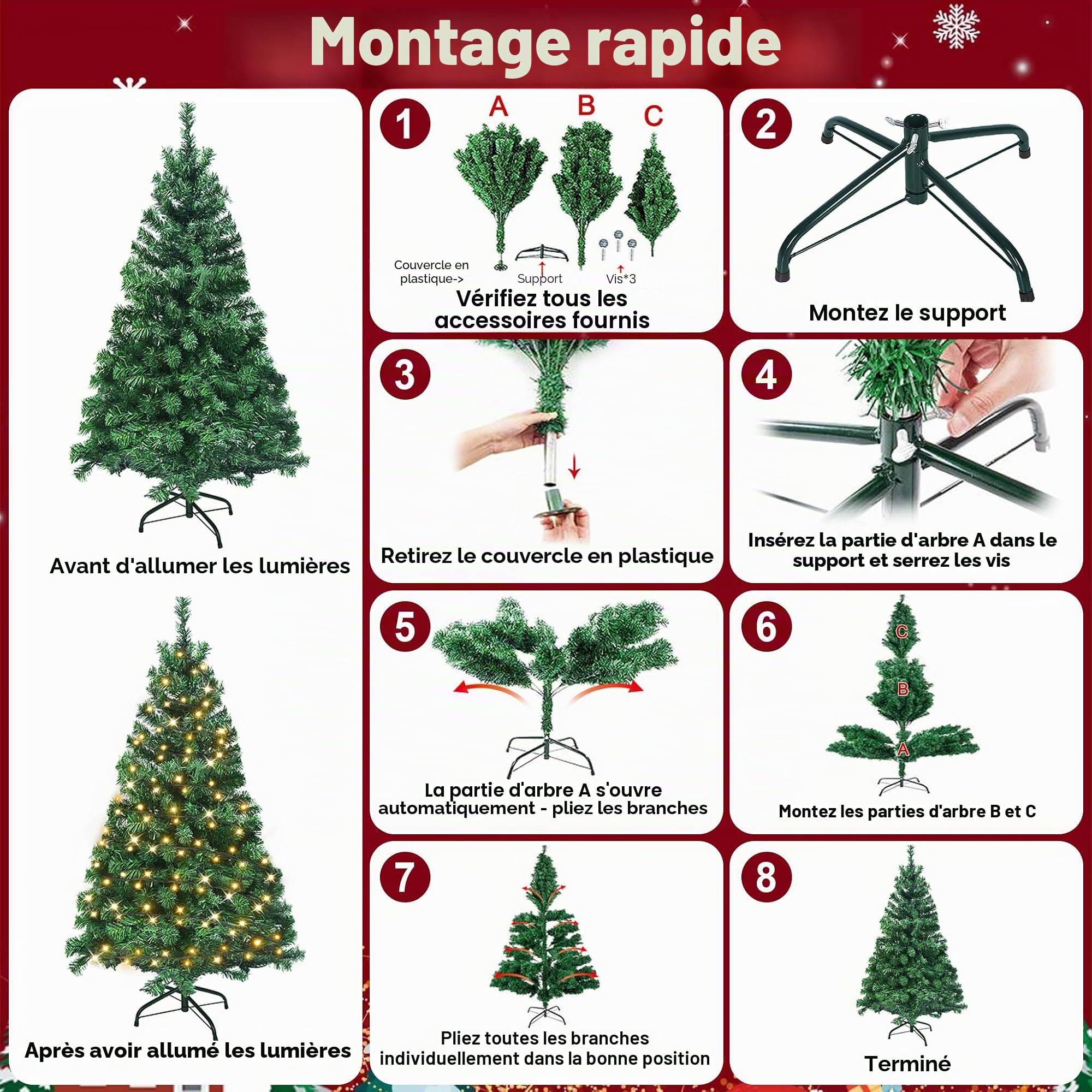 Montage rapide

Avant d'allumer les lumières

Après avoir allumé les lumières

1

A B C

Couvercle en plastique->

Support

Vis*3

Vérifiez tous les accessoires fournis

2

Montez le support

3

Retirez le couvercle en plastique

4

Insérez la partie d'arbre A dans le support et serrez les vis

5

La partie d'arbre A s'ouvre automatiquement - pliez les branches

6

C

B

A

Montez les parties d'arbre B et C

7

Pliez toutes les branches individuellement dans la bonne position

8

Terminé