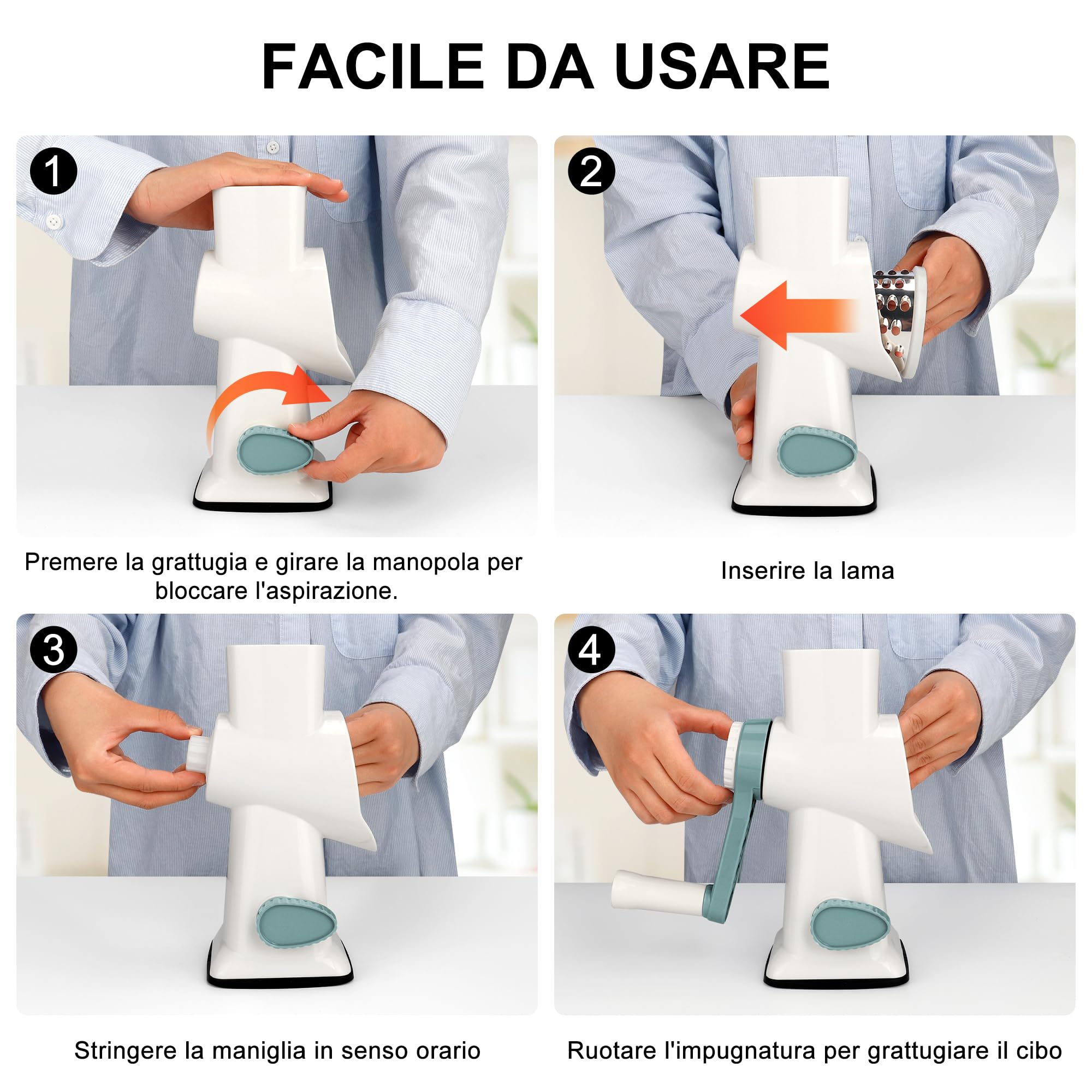 FACILE DA USARE

1

Premere la grattugia e girare la manopola per bloccare l'aspirazione.

2

Inserire la lama

3

Stringere la maniglia in senso orario

4

Ruotare l'impugnatura per grattugiare il cibo