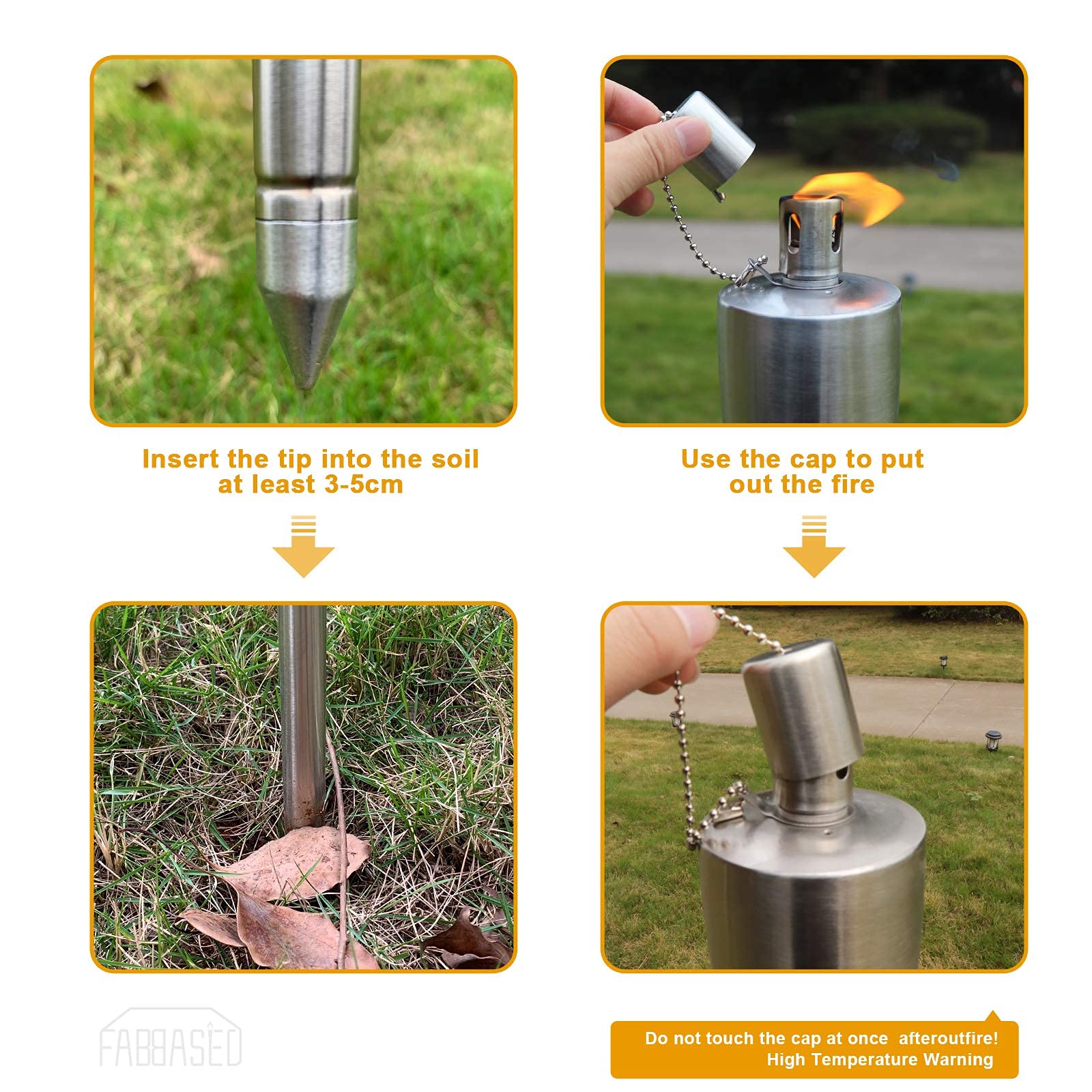 Insert the tip into the soil at least 3-5cm

Use the cap to put out the fire

FABBASED

Do not touch the cap at once afteroutfire! High Temperature Warning