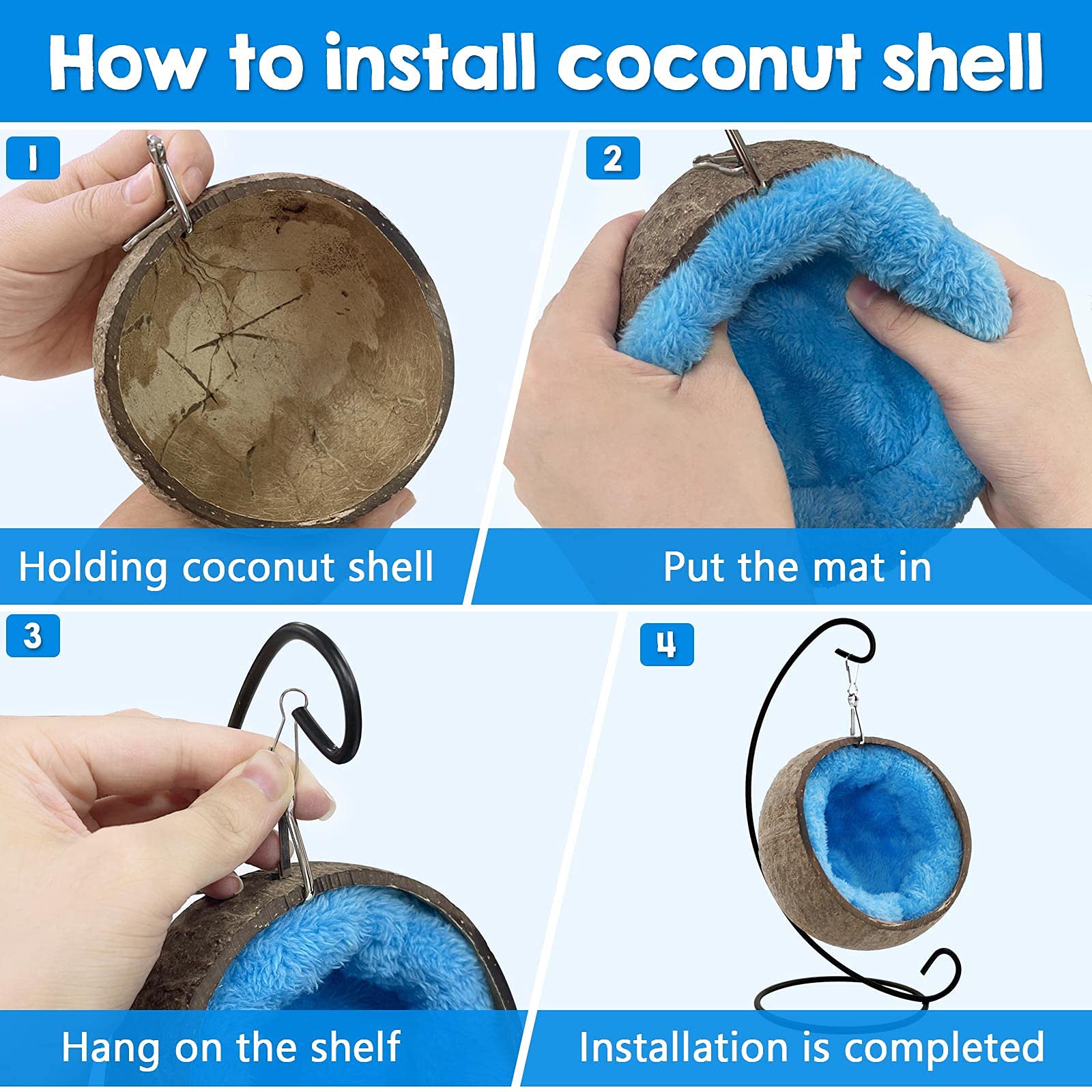 How to install coconut shell

1

Holding coconut shell

2

Put the mat in

3

Hang on the shelf

4

Installation is completed