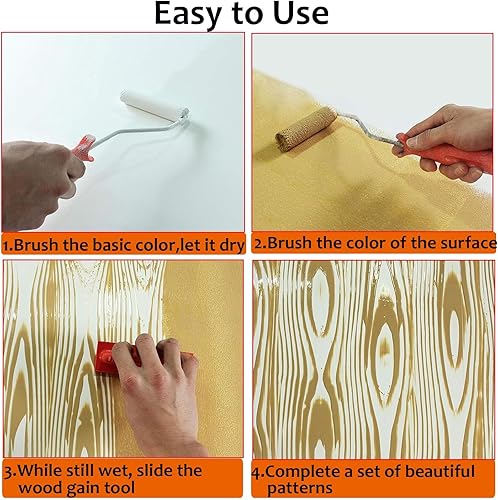 Easy to Use

1.Brush the basic color,let it dry

2.Brush the color of the surface

3.While still wet, slide the wood gain tool

4.Complete a set of beautiful patterns