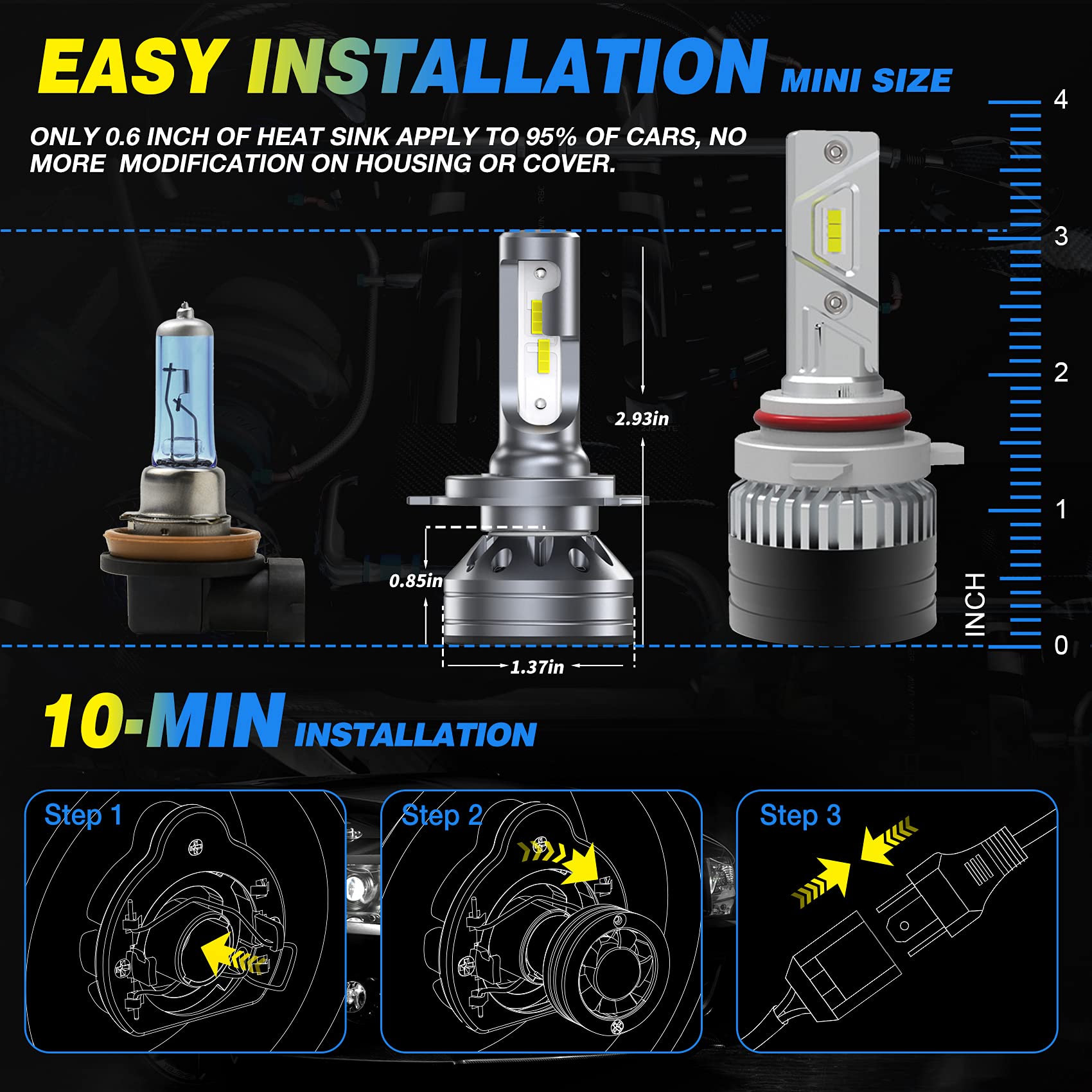 EASY INSTALLATION MINI SIZE

ONLY 0.6 INCH OF HEAT SINK APPLY TO 95% OF CARS, NO MORE MODIFICATION ON HOUSING OR COVER.

4
3
2
1
0
INCH

2.93in
0.85in
1.37in

10-MIN INSTALLATION

Step 1

Step 2

Step 3