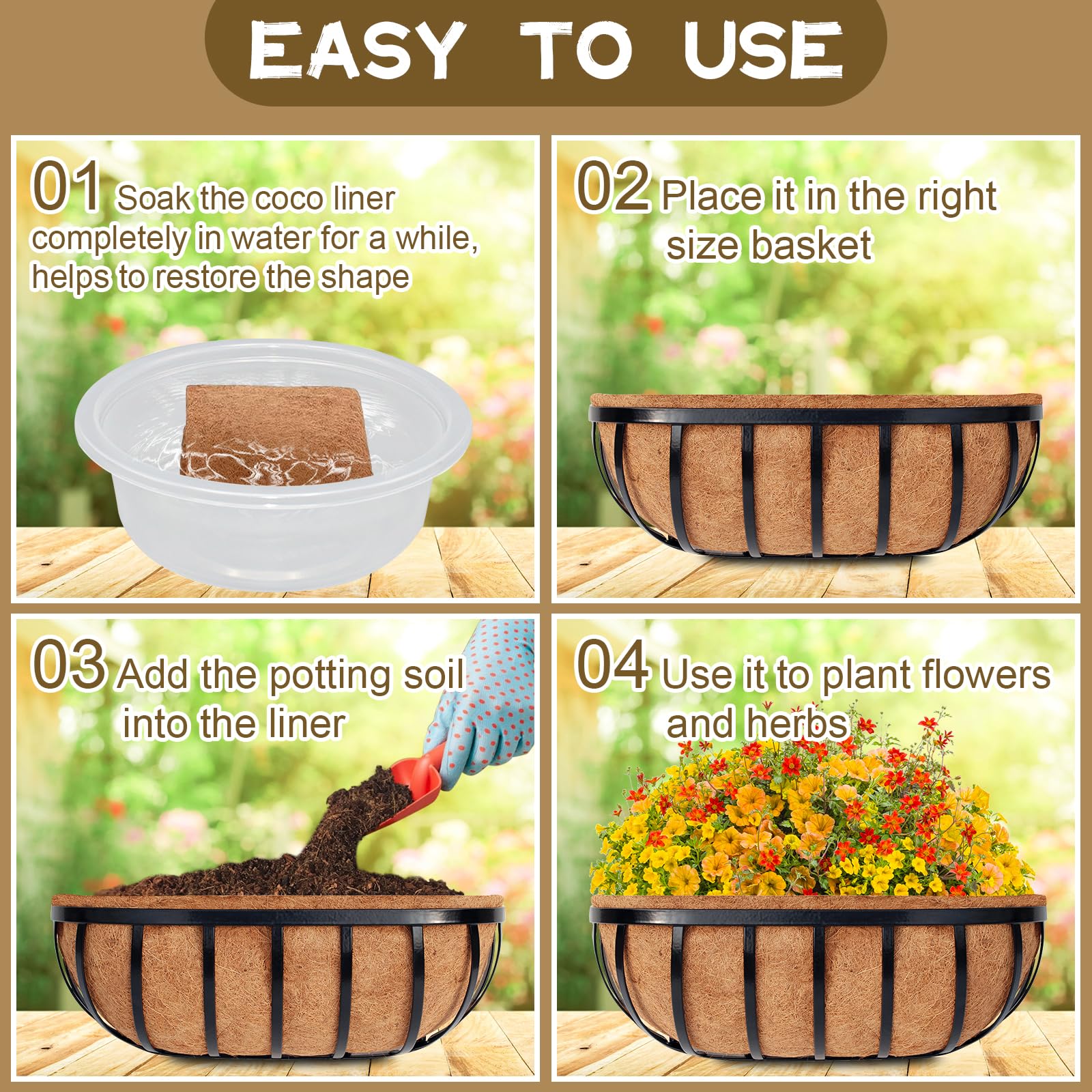 EASY TO USE

01 Soak the coco liner completely in water for a while, helps to restore the shape

02 Place it in the right size basket

03 Add the potting soil into the liner

04 Use it to plant flowers and herbs