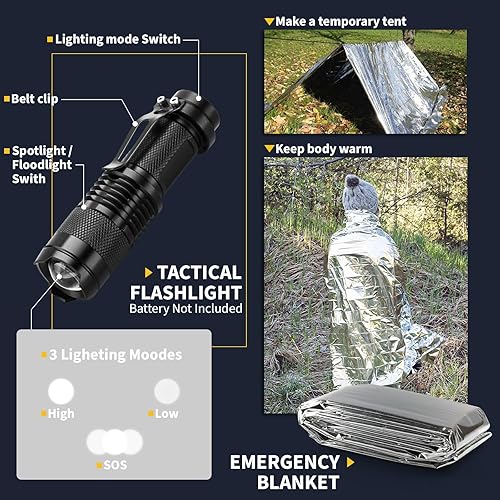 Lighting mode Switch

Belt clip

Spotlight / Floodlight Swith

TACTICAL FLASHLIGHT
Battery Not Included

3 Ligheting Moodes

High

Low

SOS

Make a temporary tent

Keep body warm

EMERGENCY BLANKET