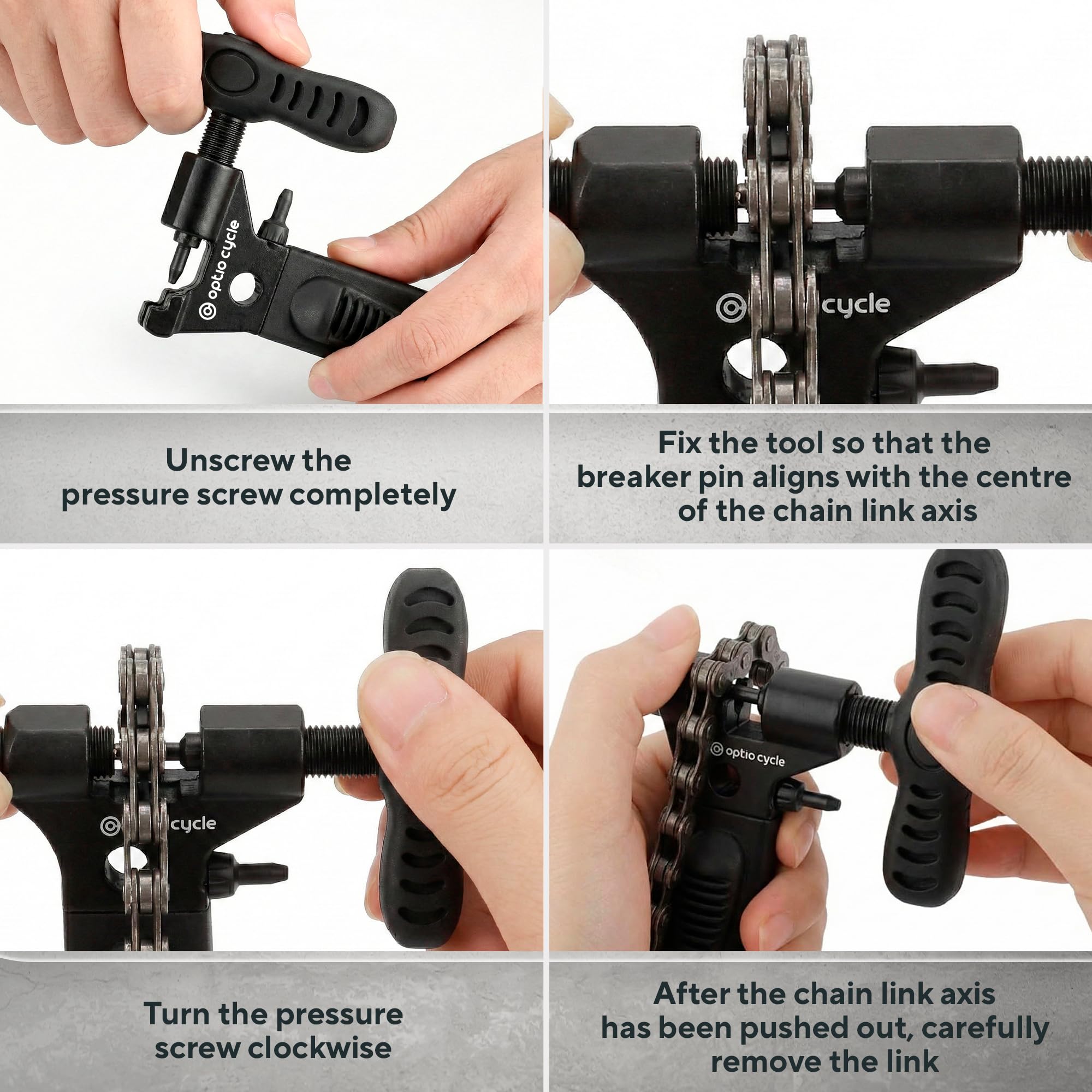 optio cycle

Unscrew the pressure screw completely

cycle

Fix the tool so that the breaker pin aligns with the centre of the chain link axis

cycle

Turn the pressure screw clockwise

optio cycle

After the chain link axis has been pushed out, carefully remove the link