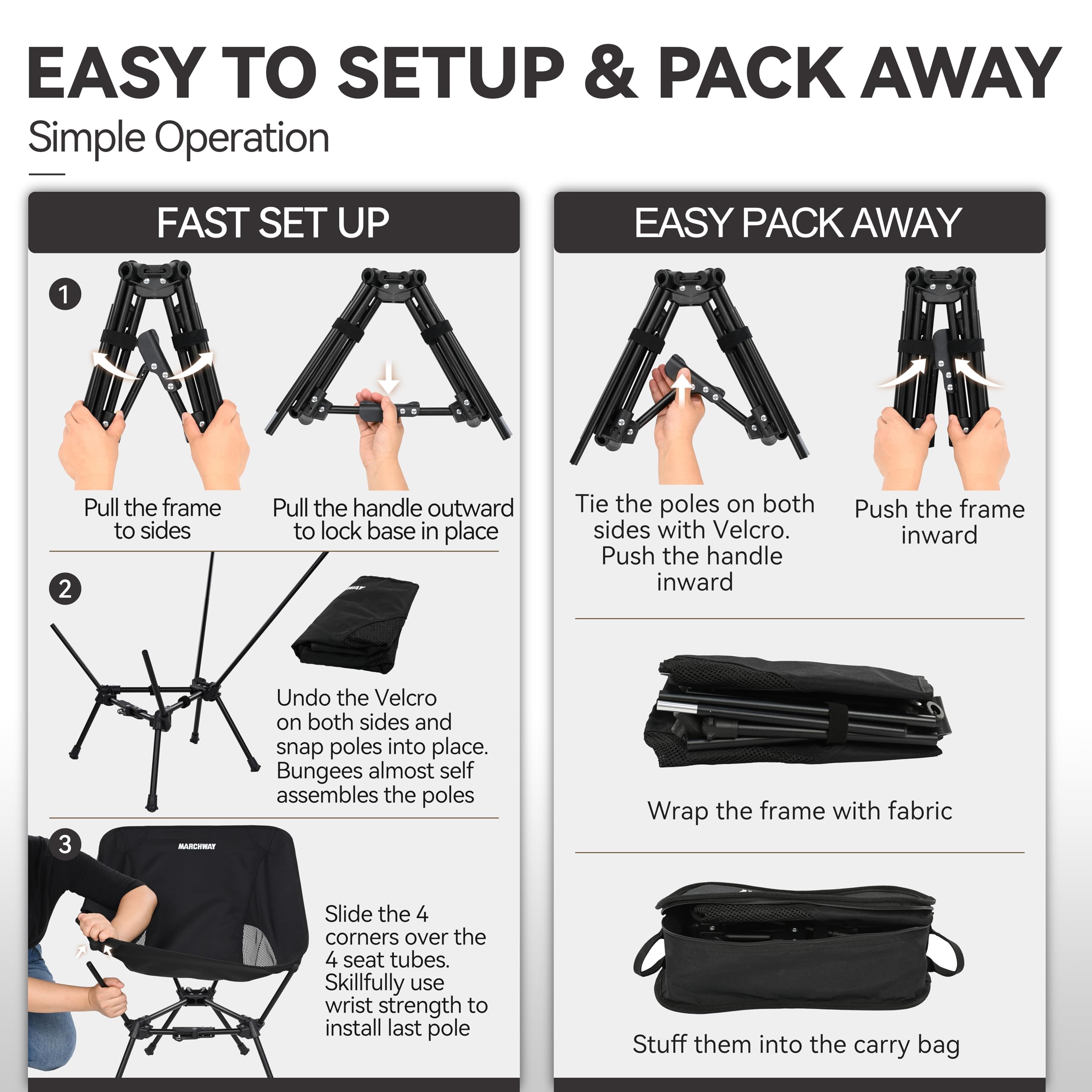 EASY TO SETUP & PACK AWAY

Simple Operation

FAST SET UP

1

Pull the frame to sides

Pull the handle outward to lock base in place

2

Undo the Velcro on both sides and snap poles into place. Bungees almost self assembles the poles

3

MARCHWAY

Slide the 4 corners over the 4 seat tubes. Skillfully use wrist strength to install last pole

EASY PACK AWAY

Tie the poles on both sides with Velcro. Push the handle inward

Push the frame inward

Wrap the frame with fabric

Stuff them into the carry bag