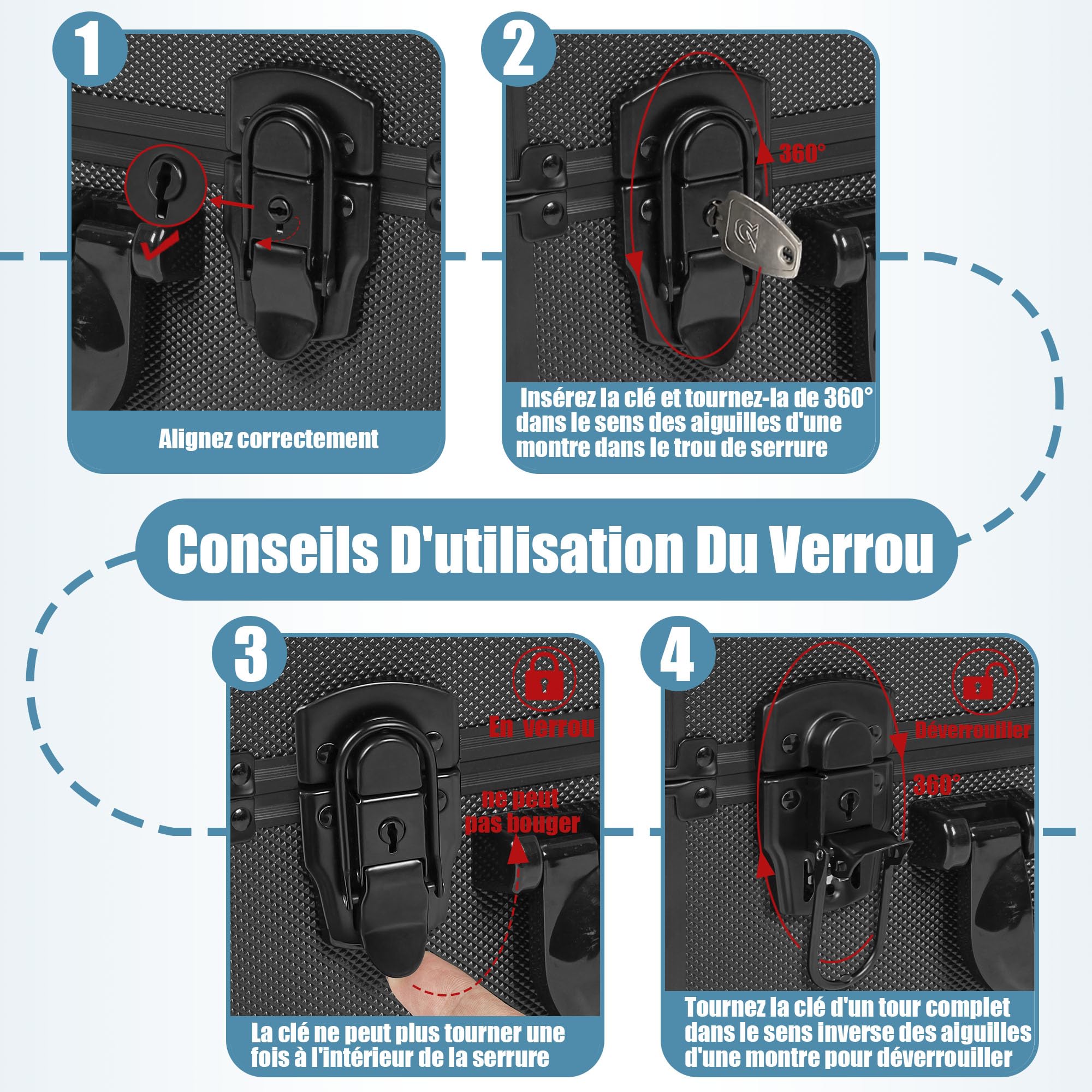 1

Alignez correctement

2

360°

Insérez la clé et tournez-la de 360° dans le sens des aiguilles d'une montre dans le trou de serrure

Conseils D'utilisation Du Verrou

3

En verrou

ne peut pas bouger

La clé ne peut plus tourner une fois à l'intérieur de la serrure

4

Déverrouiller

360°

Tournez la clé d'un tour complet dans le sens inverse des aiguilles d'une montre pour déverrouiller