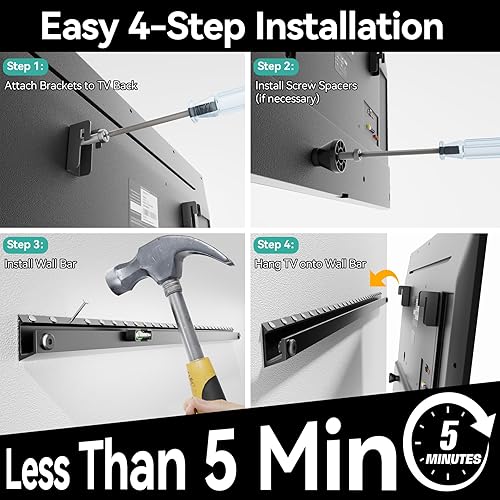 Easy 4-Step Installation

Step 1:
Attach Brackets to TV Back

Step 2:
Install Screw Spacers (if necessary)

Step 3:
Install Wall Bar

Step 4:
Hang TV onto Wall Bar

Less Than 5 Min

5 MINUTES