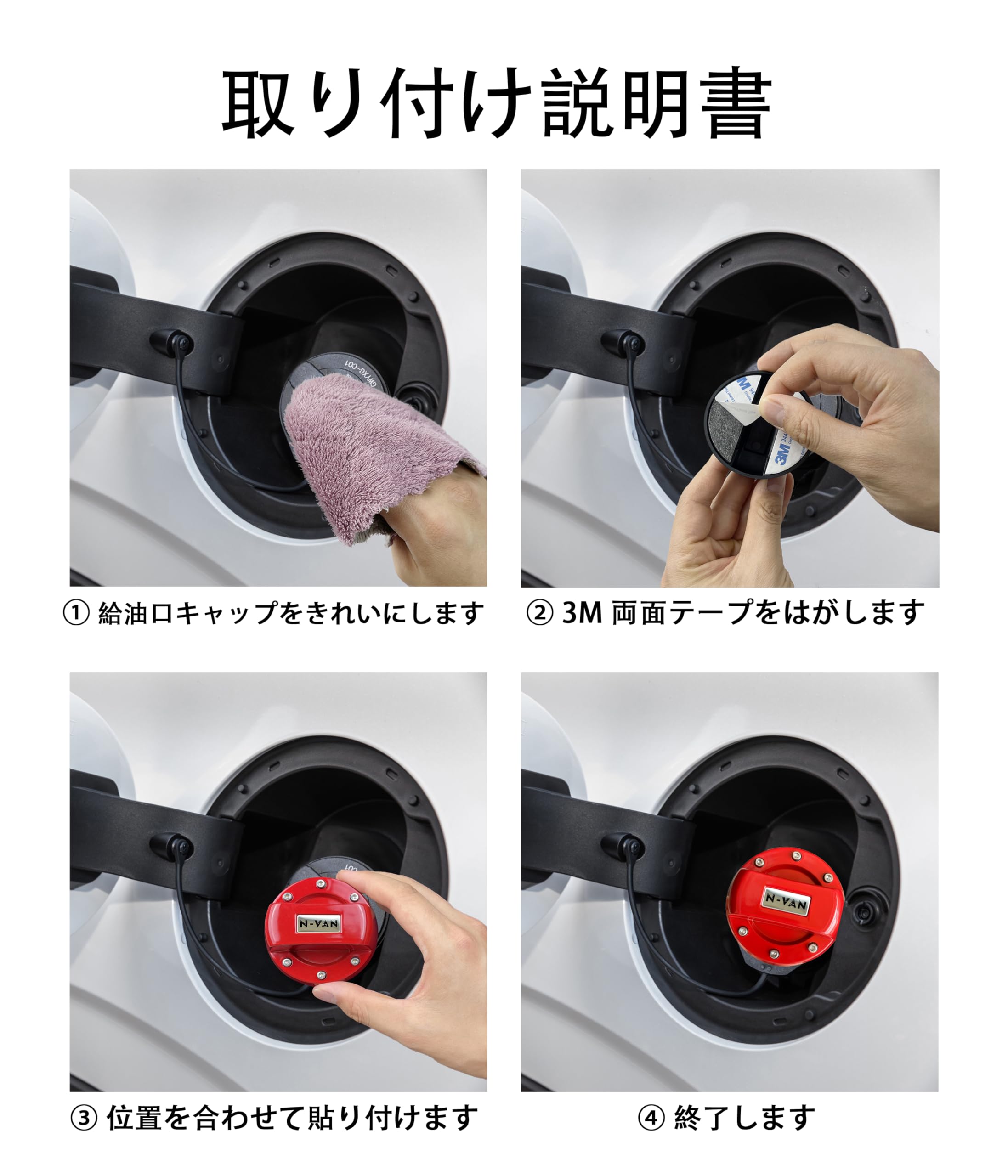 取り付け説明書

GWYXG-C01

① 給油口キャップをきれいにします

3M

② 3M 両面テープをはがします

N-VAN

③ 位置を合わせて貼り付けます

N-VAN

④ 終了します