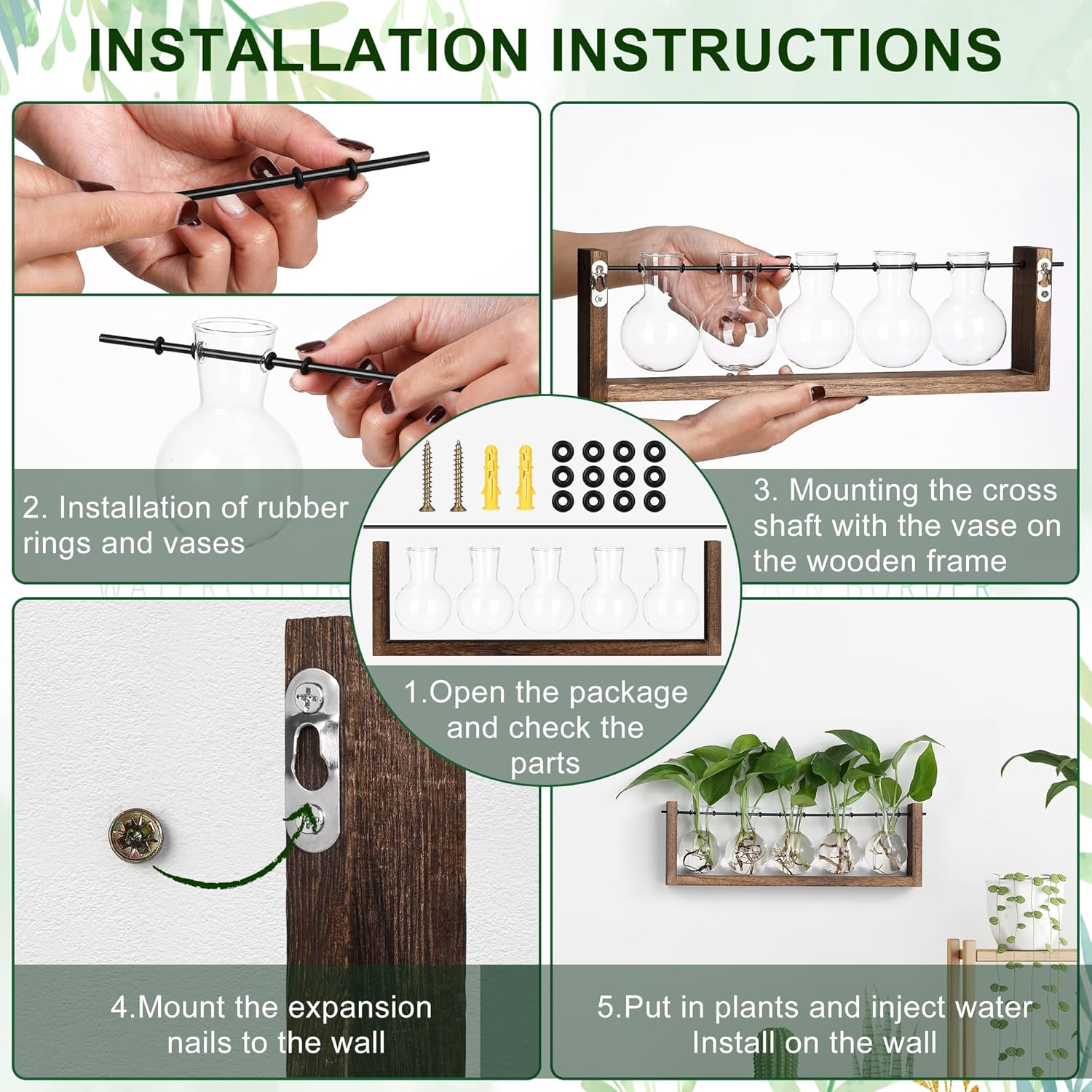 INSTALLATION INSTRUCTIONS

2. Installation of rubber rings and vases

3. Mounting the cross shaft with the vase on the wooden frame

1.Open the package and check the parts

4.Mount the expansion nails to the wall

5.Put in plants and inject water
Install on the wall