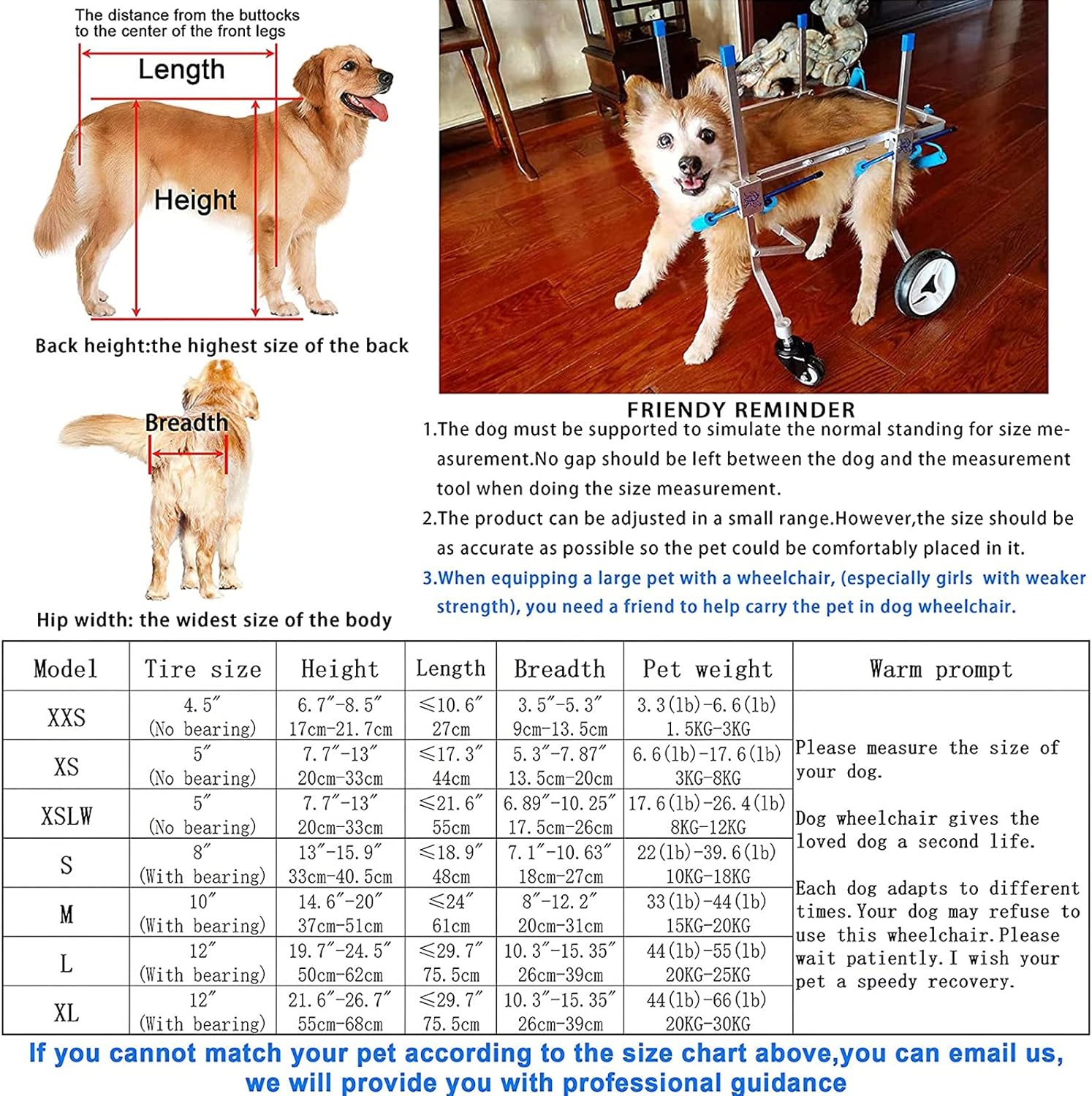 The distance from the buttocks to the center of the front legs

Length

Height

Back height:the highest size of the back

Breadth

Hip width: the widest size of the body

FRIENDY REMINDER

1.The dog must be supported to simulate the normal standing for size measurement.No gap should be left between the dog and the measurement tool when doing the size measurement.

2.The product can be adjusted in a small range.However,the size should be as accurate as possible so the pet could be comfortably placed in it.

3.When equipping a large pet with a wheelchair, (especially girls with weaker strength), you need a friend to help carry the pet in dog wheelchair.

| Model | Tire size | Height | Length | Breadth | Pet weight | Warm prompt |
|---|---|---|---|---|---|---|
| XXS | 4.5″ (No bearing) | 6.7″-8.5″ 17cm-21.7cm | ≤10.6″ 27cm | 3.5″-5.3″ 9cm-13.5cm | 3.3(lb)-6.6(lb) 1.5KG-3KG | Please measure the size of your dog. Dog wheelchair gives the loved dog a second life. Each dog adapts to different times.Your dog may refuse to use this wheelchair.Please wait patiently.I wish your pet a speedy recovery. |
| XS | 5″ (No bearing) | 7.7″-13″ 20cm-33cm | ≤17.3″ 44cm | 5.3″-7.87″ 13.5cm-20cm | 6.6(lb)-17.6(lb) 3KG-8KG | |
| XSLW | 5″ (No bearing) | 7.7″-13″ 20cm-33cm | ≤21.6″ 55cm | 6.89″-10.25″ 17.5cm-26cm | 17.6(lb)-26.4(lb) 8KG-12KG | |
| S | 8″ (With bearing) | 13″-15.9″ 33cm-40.5cm | ≤18.9″ 48cm | 7.1″-10.63″ 18cm-27cm | 22(lb)-39.6(lb) 10KG-18KG | |
| M | 10″ (With bearing) | 14.6″-20″ 37cm-51cm | ≤24″ 61cm | 8″-12.2″ 20cm-31cm | 33(lb)-44(lb) 15KG-20KG | |
| L | 12″ (With bearing) | 19.7″-24.5″ 50cm-62cm | ≤29.7″ 75.5cm | 10.3″-15.35″ 26cm-39cm | 44(lb)-55(lb) 20KG-25KG | |
| XL | 12″ (With bearing) | 21.6″-26.7″ 55cm-68cm | ≤29.7″ 75.5cm | 10.3″-15.35″ 26cm-39cm | 44(lb)-66(lb) 20KG-30KG | |

If you cannot match your pet according to the size chart above,you can email us, we will provide you with professional guidance