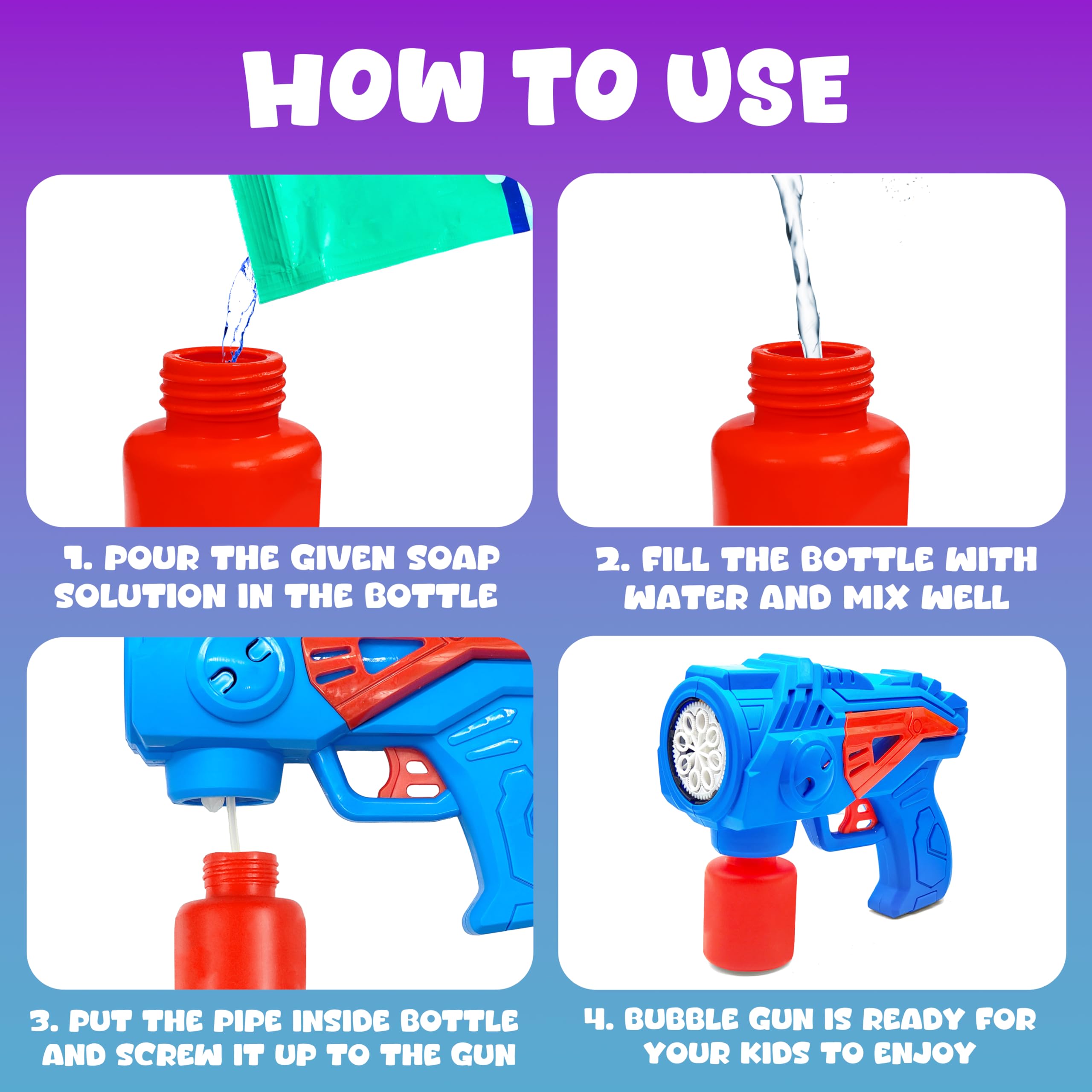 HOW TO USE

1. POUR THE GIVEN SOAP SOLUTION IN THE BOTTLE

2. FILL THE BOTTLE WITH WATER AND MIX WELL

3. PUT THE PIPE INSIDE BOTTLE AND SCREW IT UP TO THE GUN

4. BUBBLE GUN IS READY FOR YOUR KIDS TO ENJOY