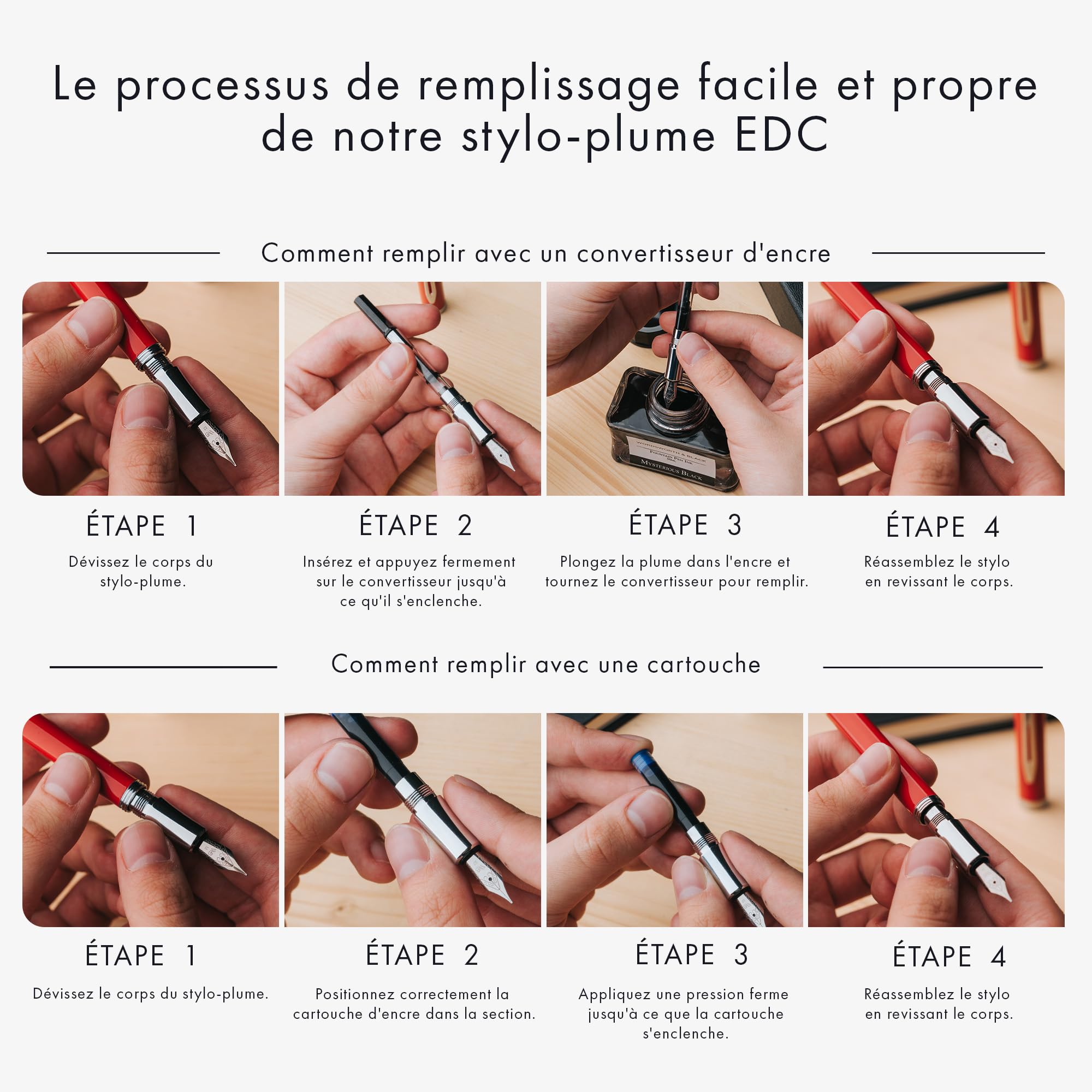 Le processus de remplissage facile et propre de notre stylo-plume EDC

Comment remplir avec un convertisseur d'encre

WORDSWORTH & BLACK
FOUNTAIN PEN INK
MYSTERIOUS BLACK

ÉTAPE 1
Dévissez le corps du stylo-plume.

ÉTAPE 2
Insérez et appuyez fermement sur le convertisseur jusqu'à ce qu'il s'enclenche.

ÉTAPE 3
Plongez la plume dans l'encre et tournez le convertisseur pour remplir.

ÉTAPE 4
Réassemblez le stylo en revissant le corps.

Comment remplir avec une cartouche

ÉTAPE 1
Dévissez le corps du stylo-plume.

ÉTAPE 2
Positionnez correctement la cartouche d'encre dans la section.

ÉTAPE 3
Appliquez une pression ferme jusqu'à ce que la cartouche s'enclenche.

ÉTAPE 4
Réassemblez le stylo en revissant le corps.