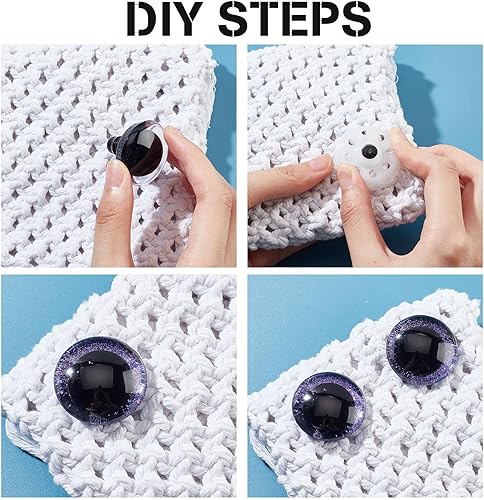 DIY STEPS