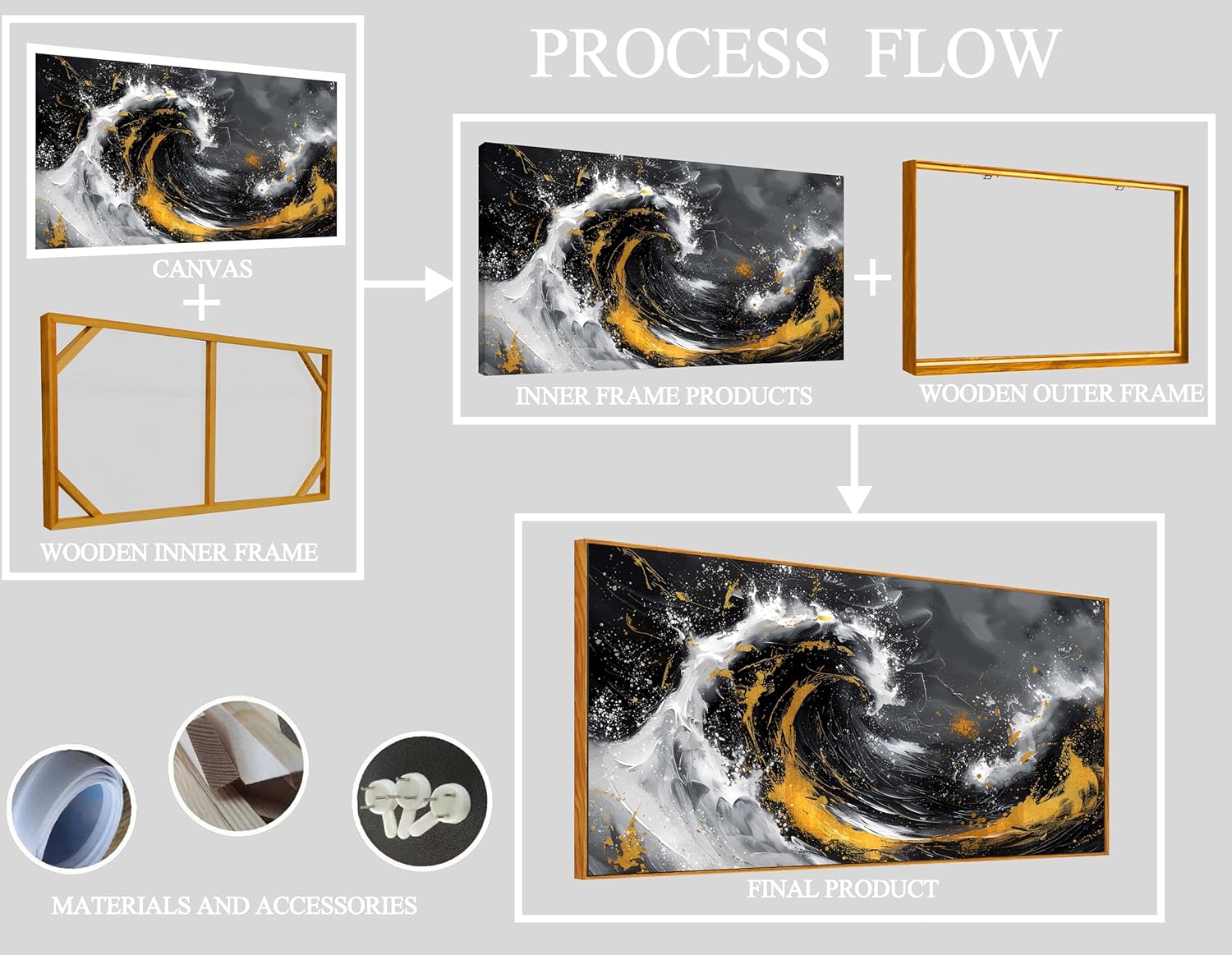 PROCESS FLOW

CANVAS

+

WOODEN INNER FRAME

INNER FRAME PRODUCTS

+

WOODEN OUTER FRAME

FINAL PRODUCT

MATERIALS AND ACCESSORIES