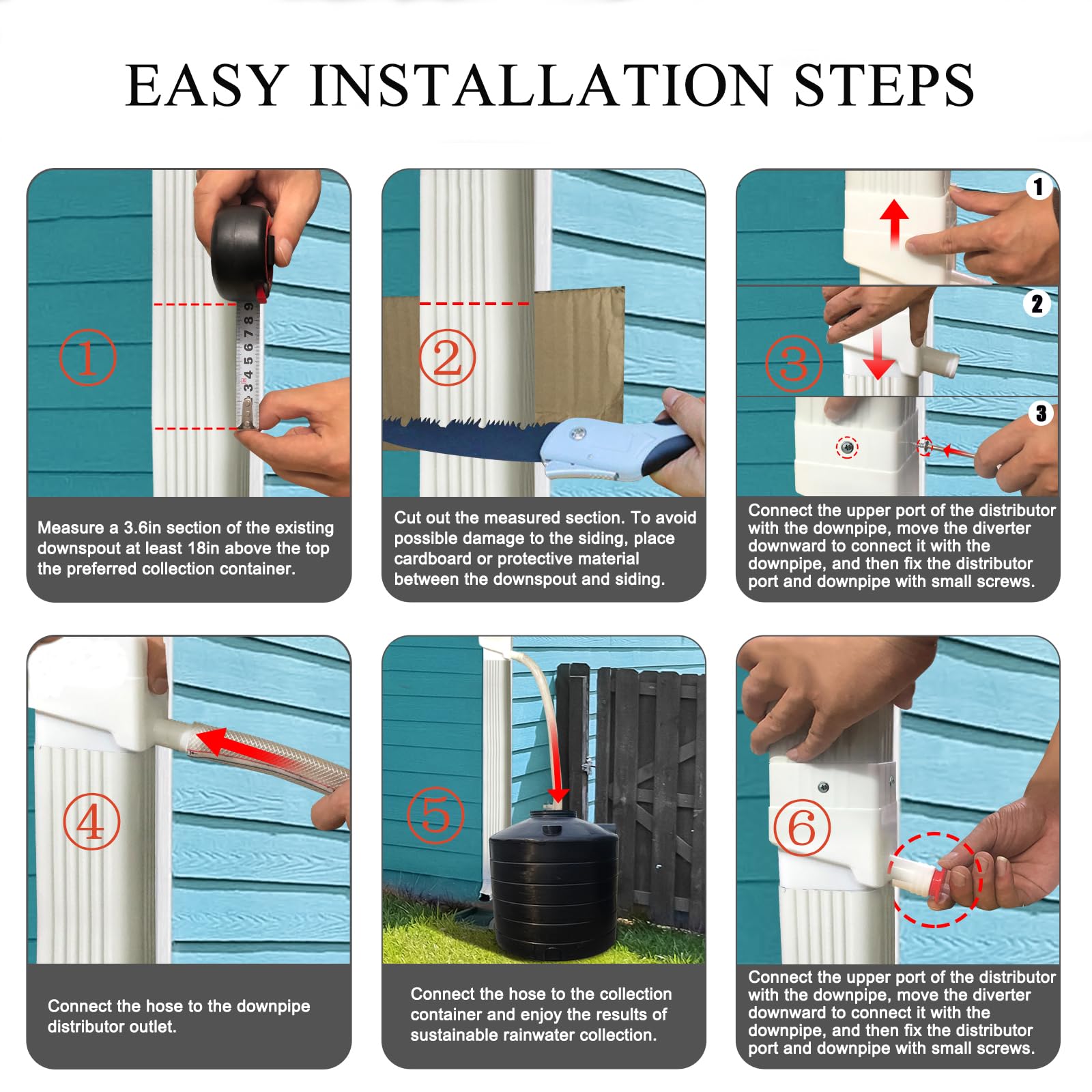 EASY INSTALLATION STEPS

①

3 4 5 6 7 8 9

Measure a 3.6in section of the existing downspout at least 18in above the top the preferred collection container.

②

Cut out the measured section. To avoid possible damage to the siding, place cardboard or protective material between the downspout and siding.

1

2

③

3

Connect the upper port of the distributor with the downpipe, move the diverter downward to connect it with the downpipe, and then fix the distributor port and downpipe with small screws.

④

Connect the hose to the downpipe distributor outlet.

⑤

Connect the hose to the collection container and enjoy the results of sustainable rainwater collection.

⑥

Connect the upper port of the distributor with the downpipe, move the diverter downward to connect it with the downpipe, and then fix the distributor port and downpipe with small screws.