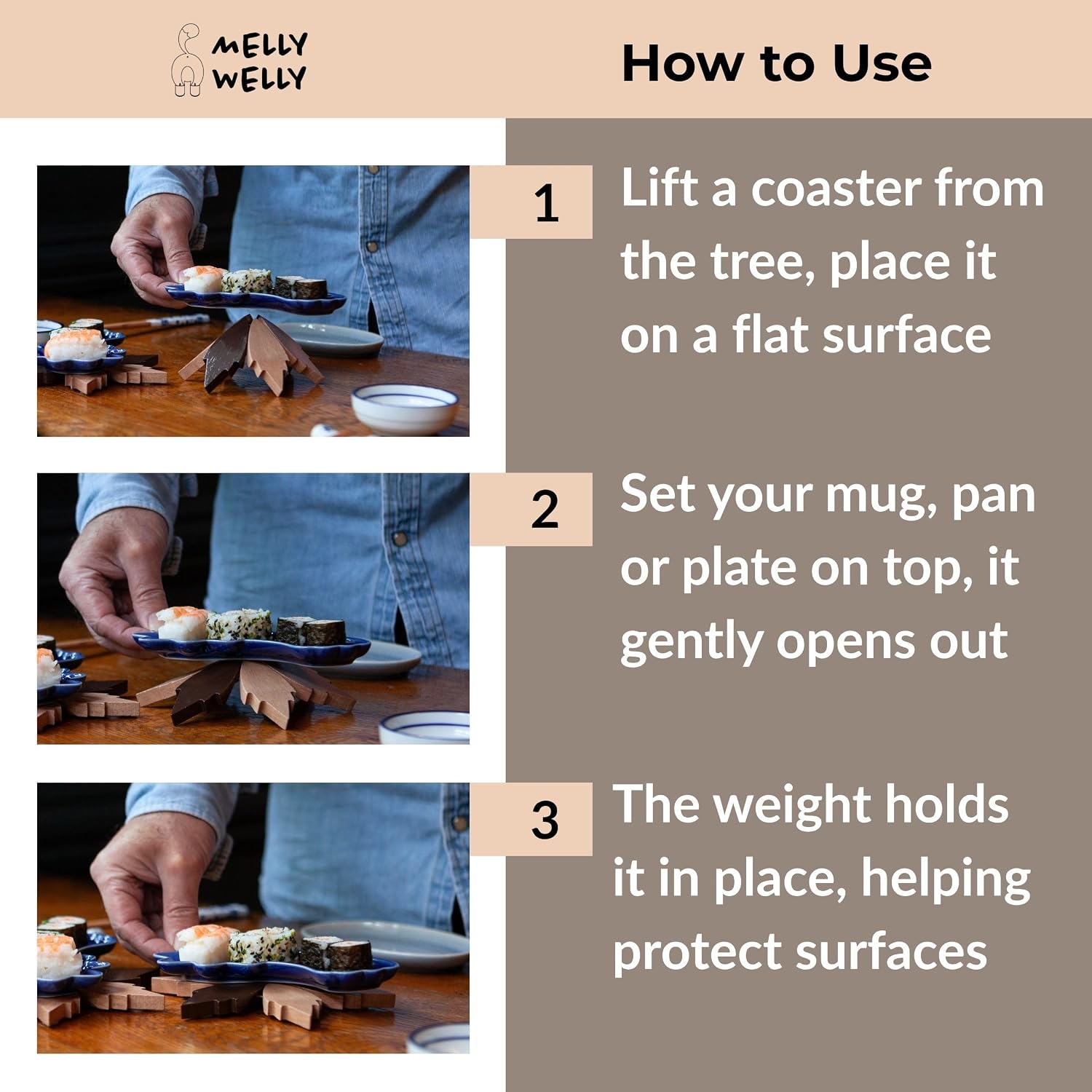 MELLY WELLY

How to Use

1

Lift a coaster from the tree, place it on a flat surface

2

Set your mug, pan or plate on top, it gently opens out

3

The weight holds it in place, helping protect surfaces