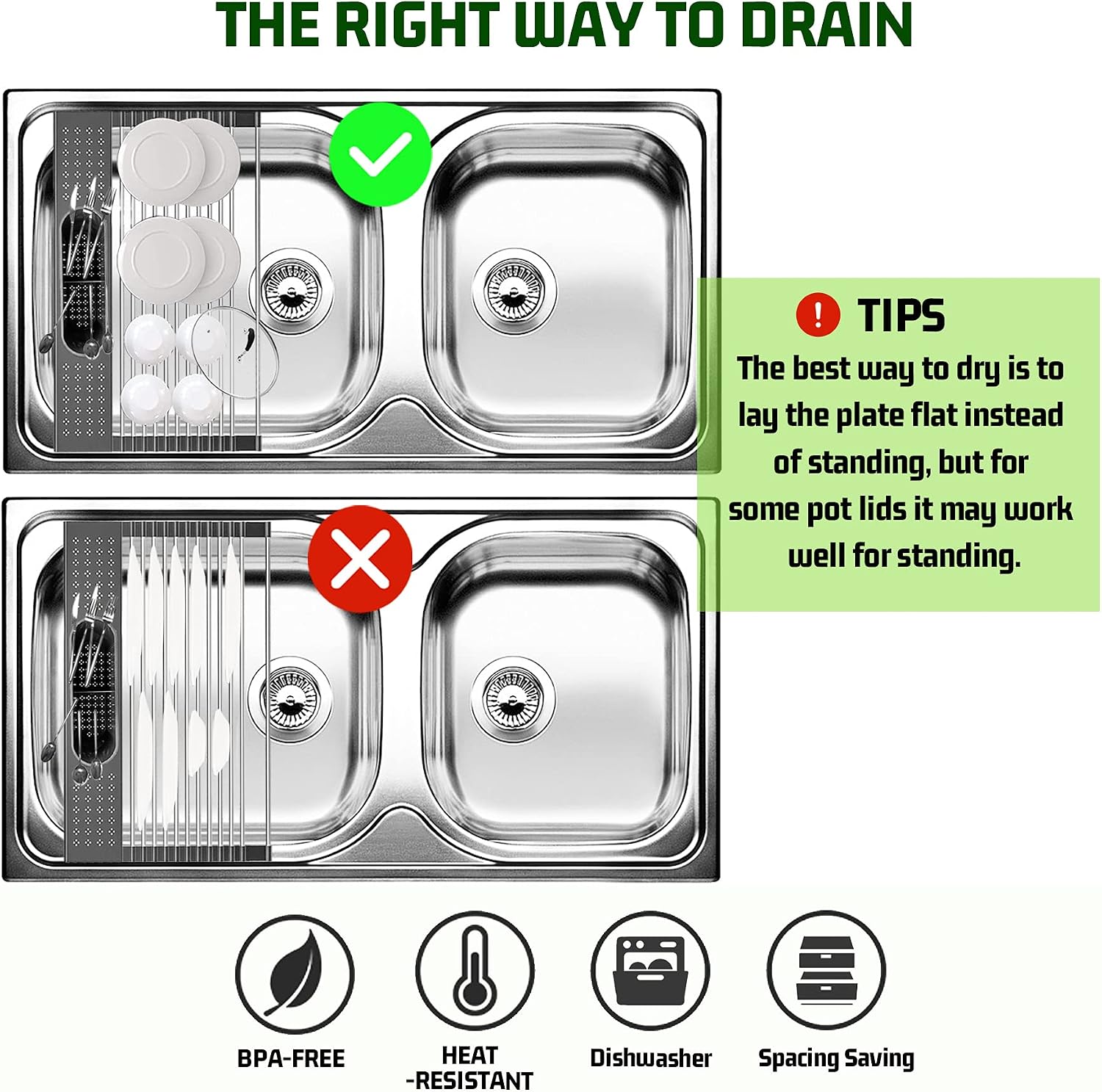 THE RIGHT WAY TO DRAIN

TIPS

The best way to dry is to lay the plate flat instead of standing, but for some pot lids it may work well for standing.

BPA-FREE

HEAT -RESISTANT

Dishwasher

Spacing Saving