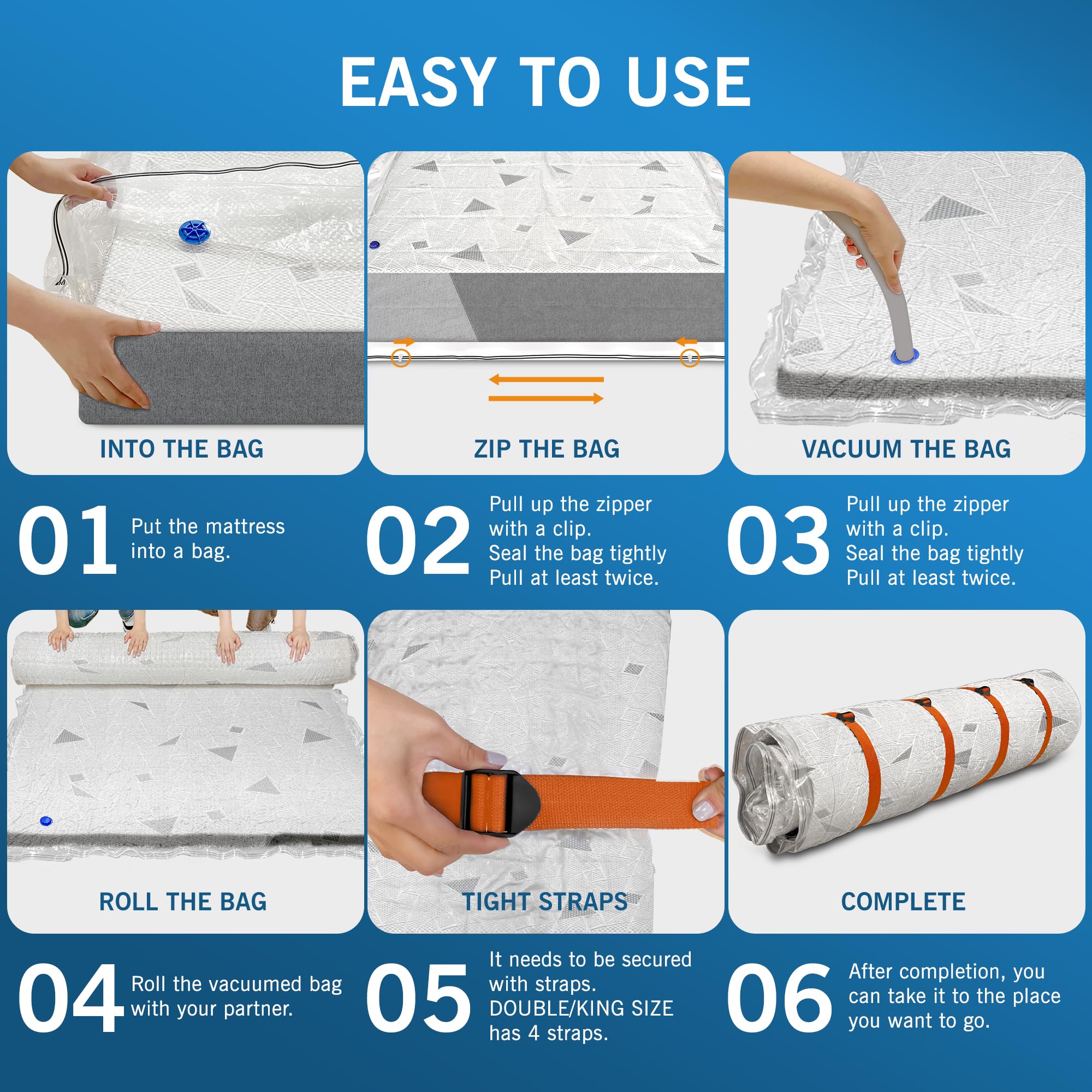 EASY TO USE

INTO THE BAG

ZIP THE BAG

VACUUM THE BAG

01 Put the mattress into a bag.

02 Pull up the zipper with a clip.
Seal the bag tightly
Pull at least twice.

03 Pull up the zipper with a clip.
Seal the bag tightly
Pull at least twice.

ROLL THE BAG

TIGHT STRAPS

COMPLETE

04 Roll the vacuumed bag with your partner.

05 It needs to be secured with straps.
DOUBLE/KING SIZE has 4 straps.

06 After completion, you can take it to the place you want to go.