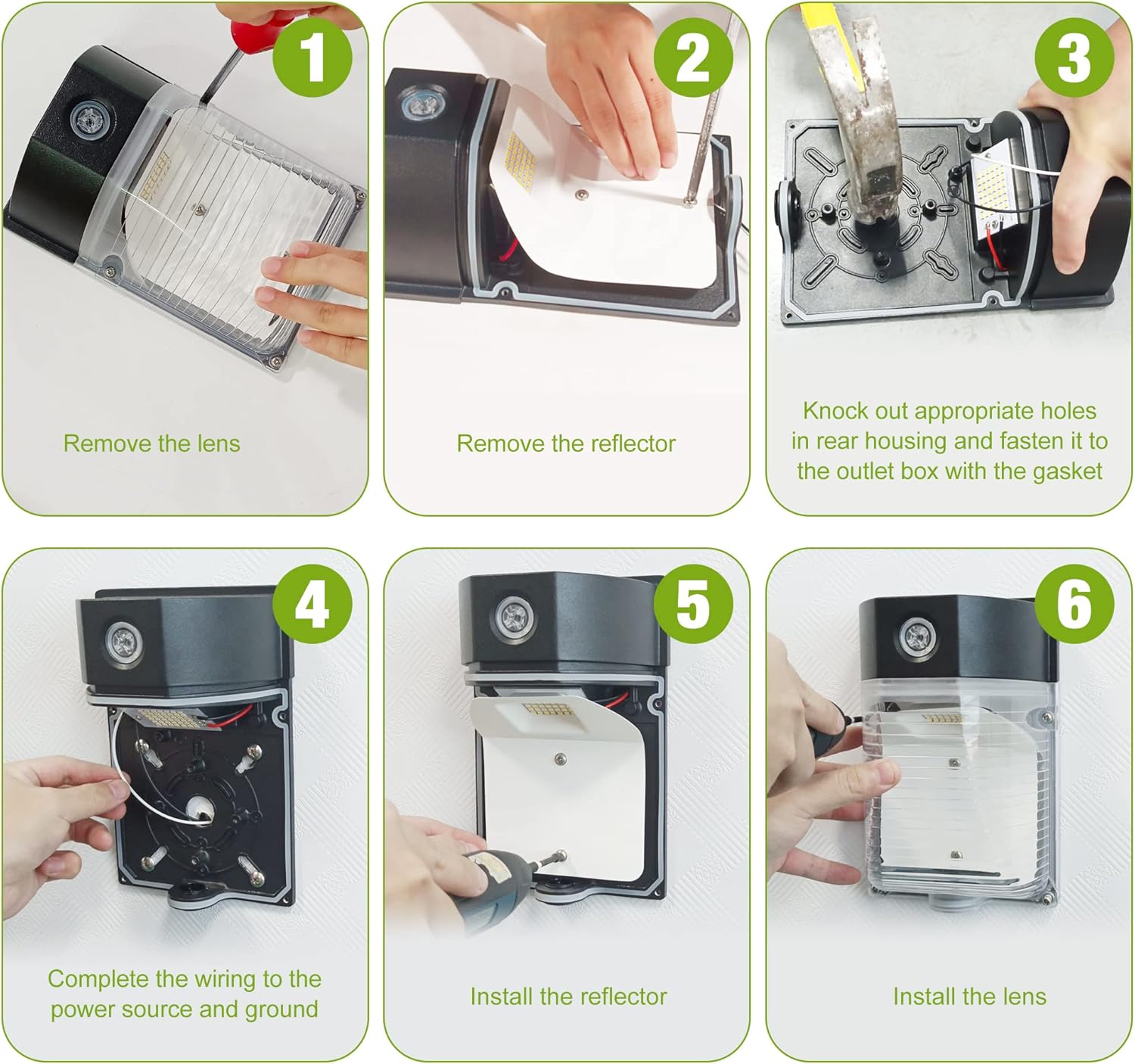 1

Remove the lens

2

Remove the reflector

3

Knock out appropriate holes in rear housing and fasten it to the outlet box with the gasket

4

Complete the wiring to the power source and ground

5

Install the reflector

6

Install the lens