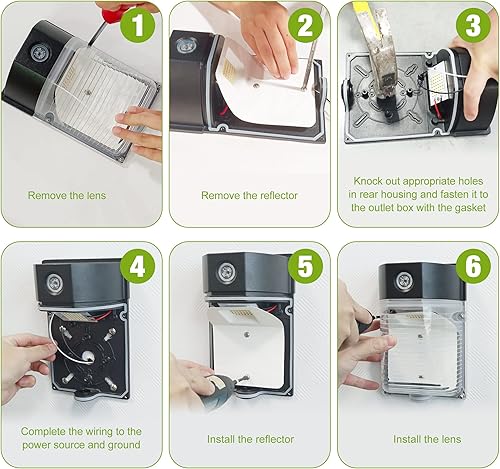 1

Remove the lens

2

Remove the reflector

3

Knock out appropriate holes in rear housing and fasten it to the outlet box with the gasket

4

Complete the wiring to the power source and ground

5

Install the reflector

6

Install the lens