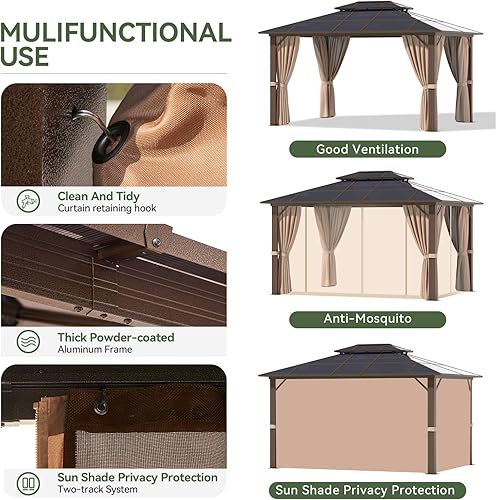 MULIFUNCTIONAL USE

Clean And Tidy
Curtain retaining hook

Thick Powder-coated
Aluminum Frame

Sun Shade Privacy Protection
Two-track System

Good Ventilation

Anti-Mosquito

Sun Shade Privacy Protection