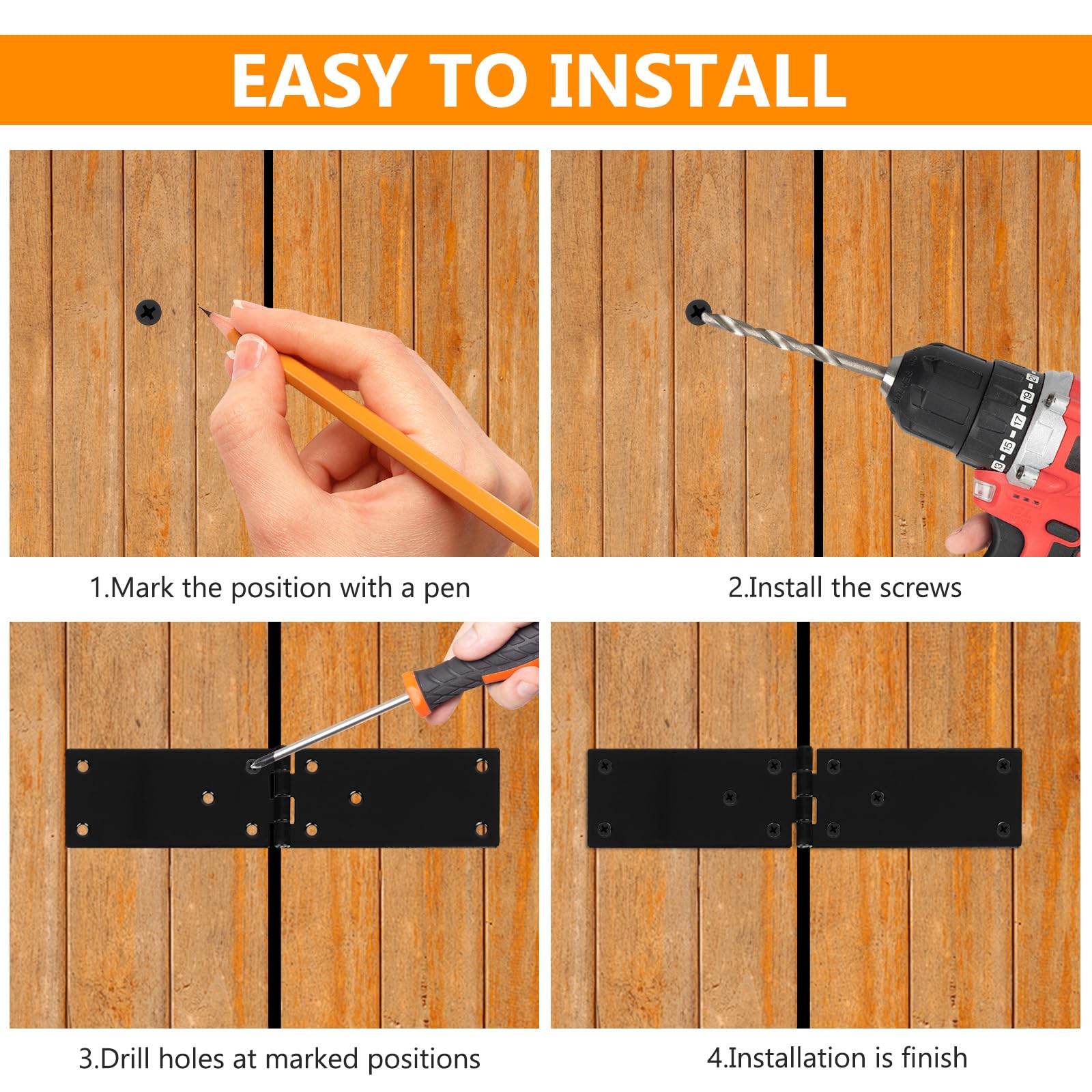 EASY TO INSTALL

1.Mark the position with a pen

2.Install the screws

3.Drill holes at marked positions

4.Installation is finish