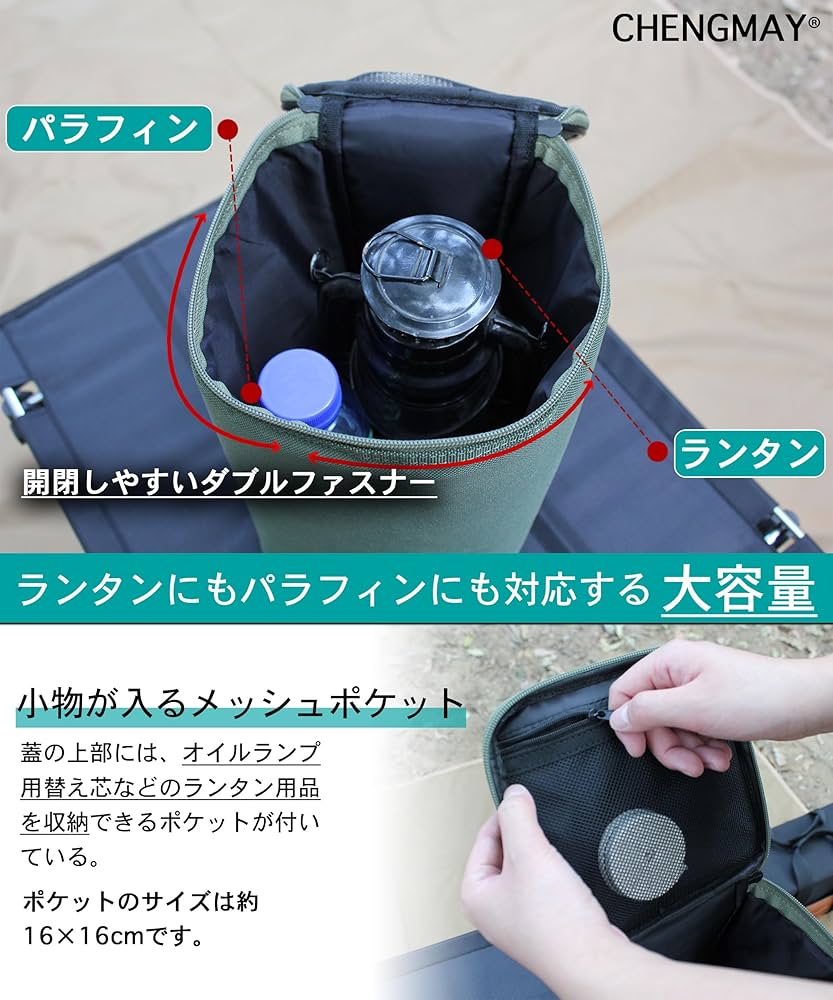 CHENGMAY®

パラフィン

ランタン

開閉しやすいダブルファスナー

ランタンにもパラフィンにも対応する 大容量

小物が入るメッシュポケット

蓋の上部には、オイルランプ用替え芯などのランタン用品を収納できるポケットが付いている。

ポケットのサイズは約16×16cmです。