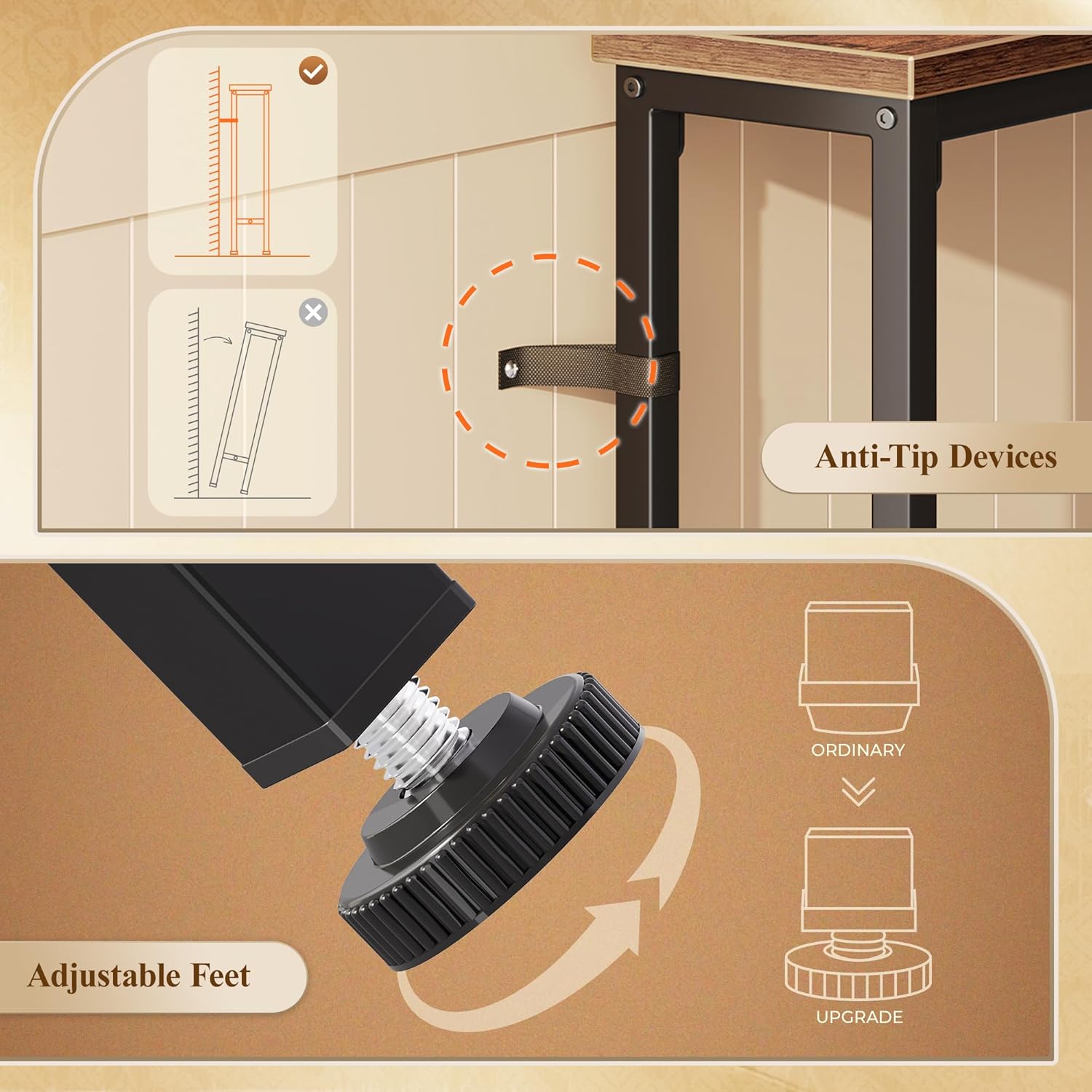 Anti-Tip Devices

ORDINARY

UPGRADE

Adjustable Feet