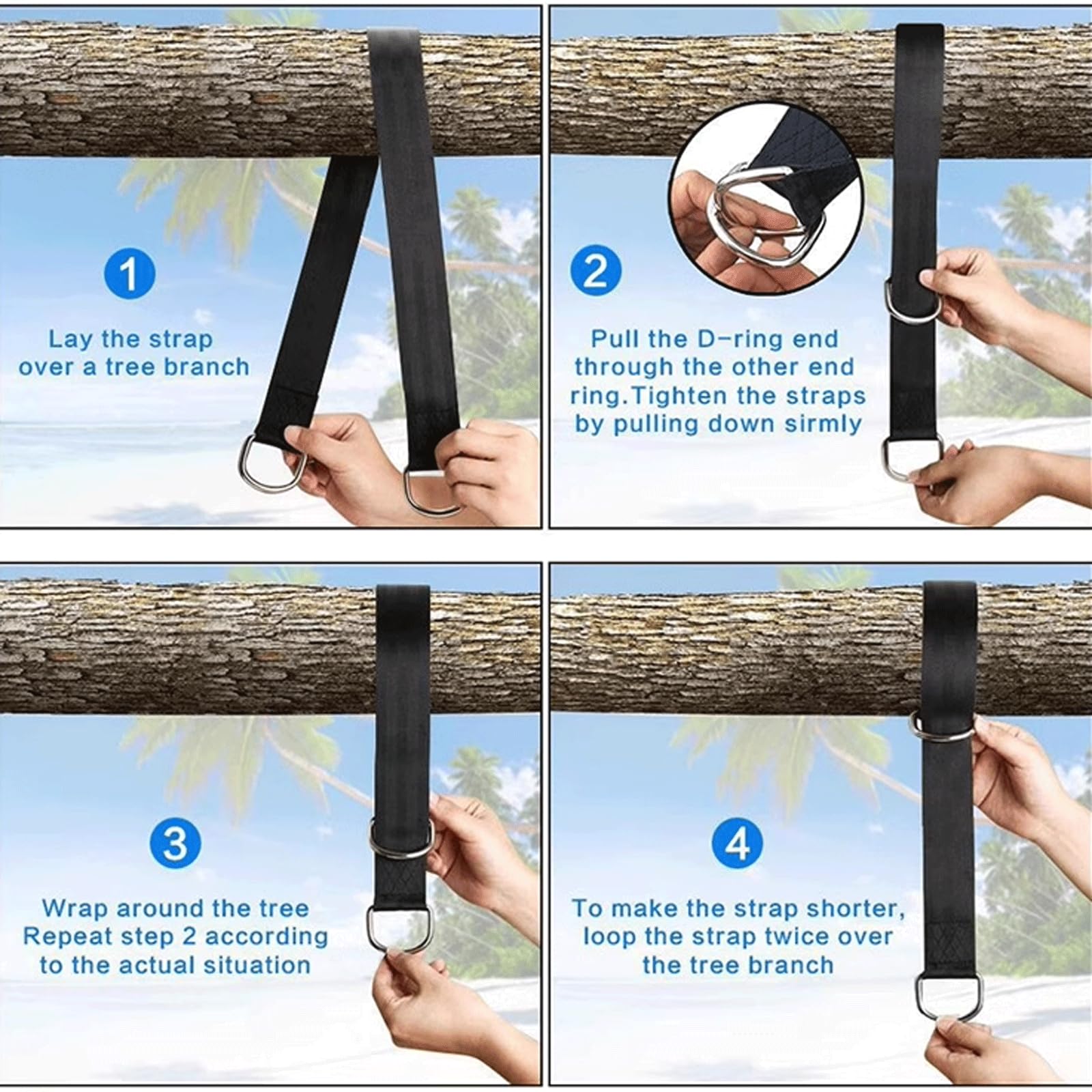 1

Lay the strap over a tree branch

2

Pull the D-ring end through the other end ring.Tighten the straps by pulling down sirmly

3

Wrap around the tree
Repeat step 2 according to the actual situation

4

To make the strap shorter, loop the strap twice over the tree branch