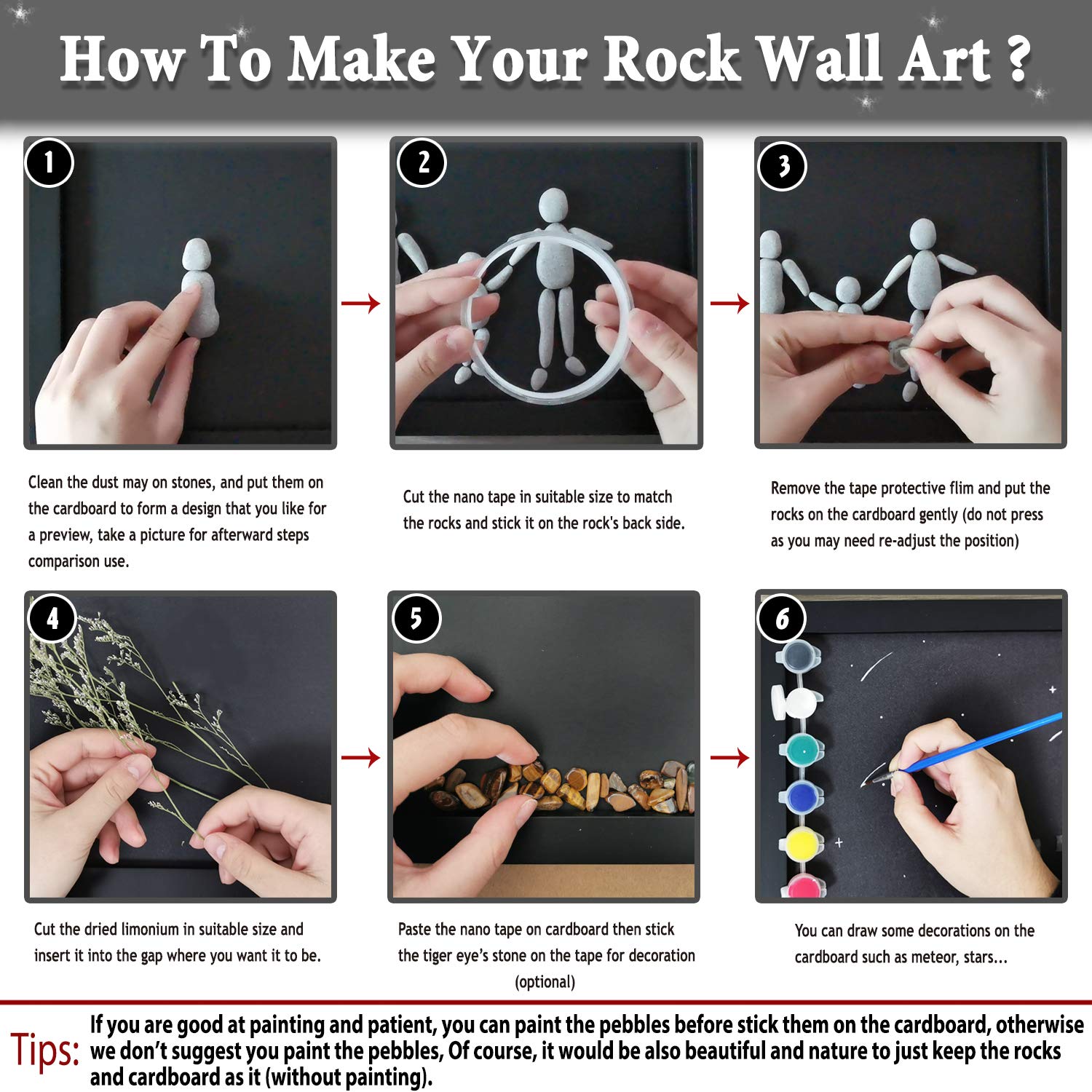 How To Make Your Rock Wall Art ?

1

Clean the dust may on stones, and put them on the cardboard to form a design that you like for a preview, take a picture for afterward steps comparison use.

2

Cut the nano tape in suitable size to match the rocks and stick it on the rock's back side.

3

Remove the tape protective flim and put the rocks on the cardboard gently (do not press as you may need re-adjust the position)

4

Cut the dried limonium in suitable size and insert it into the gap where you want it to be.

5

Paste the nano tape on cardboard then stick the tiger eye's stone on the tape for decoration (optional)

6

You can draw some decorations on the cardboard such as meteor, stars...

Tips: If you are good at painting and patient, you can paint the pebbles before stick them on the cardboard, otherwise we don't suggest you paint the pebbles, Of course, it would be also beautiful and nature to just keep the rocks and cardboard as it (without painting).