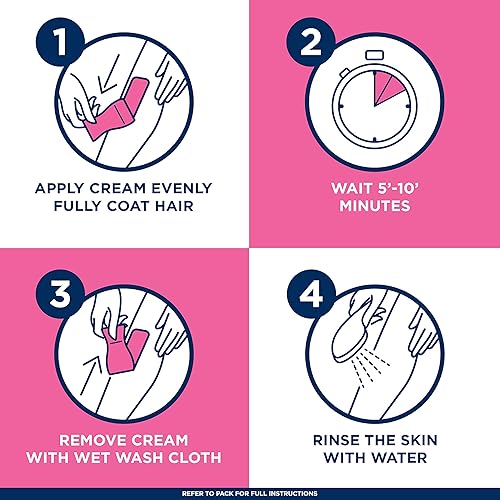 1

APPLY CREAM EVENLY
FULLY COAT HAIR

2

WAIT 5'-10'
MINUTES

3

REMOVE CREAM
WITH WET WASH CLOTH

4

RINSE THE SKIN
WITH WATER

REFER TO PACK FOR FULL INSTRUCTIONS