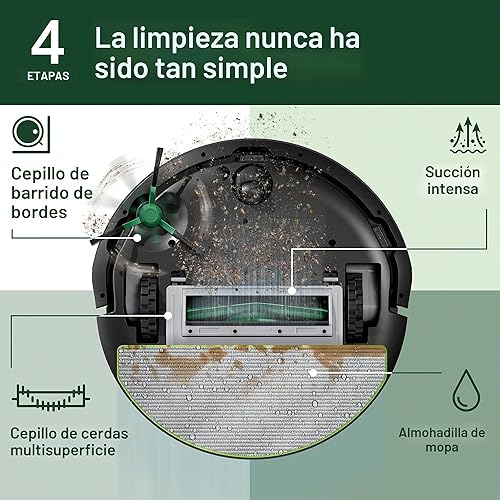 4
ETAPAS

La limpieza nunca ha sido tan simple

Cepillo de barrido de bordes

Succión intensa

Cepillo de cerdas multisuperficie

Almohadilla de mopa