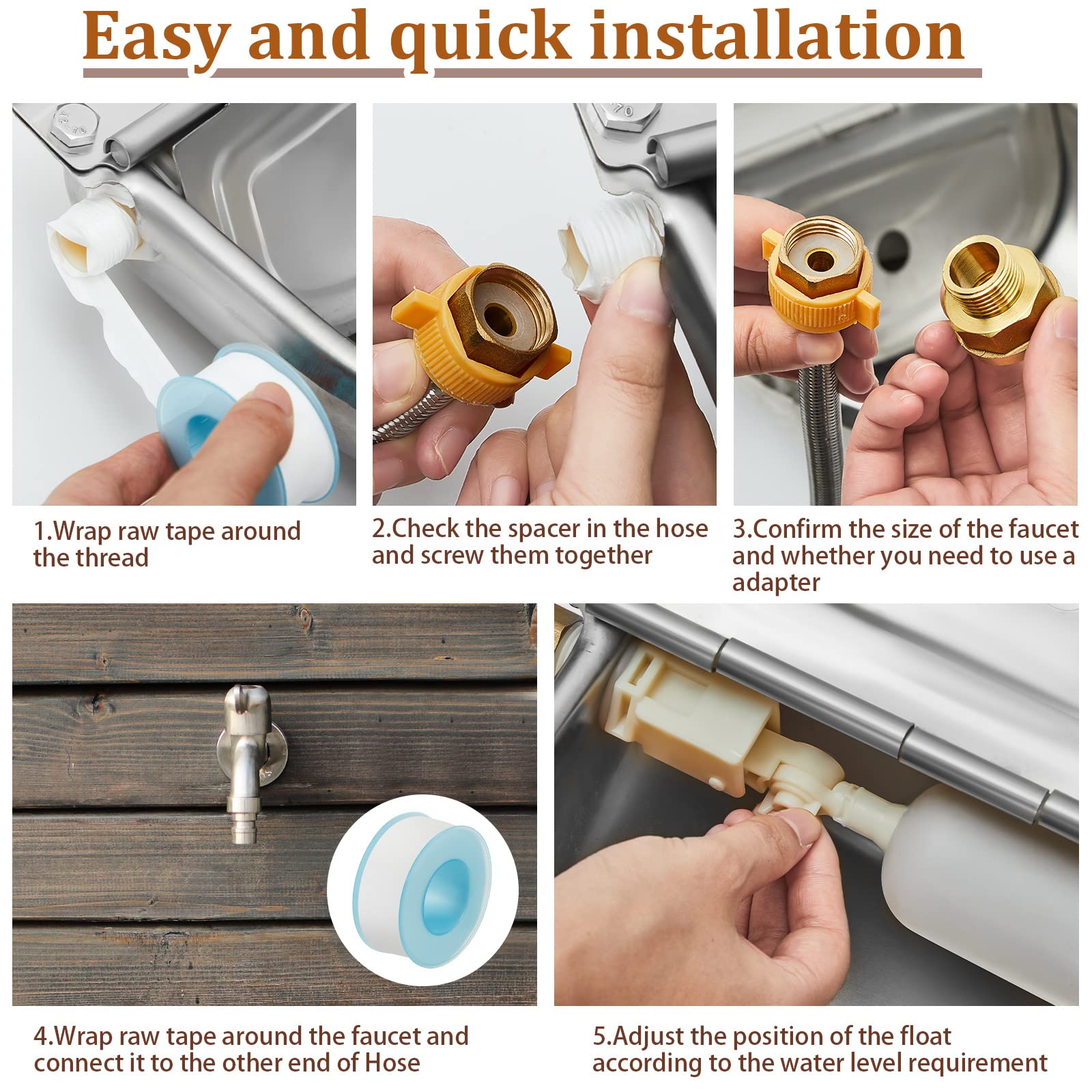 Easy and quick installation

1.Wrap raw tape around the thread

2.Check the spacer in the hose and screw them together

3.Confirm the size of the faucet and whether you need to use a adapter

4.Wrap raw tape around the faucet and connect it to the other end of Hose

5.Adjust the position of the float according to the water level requirement