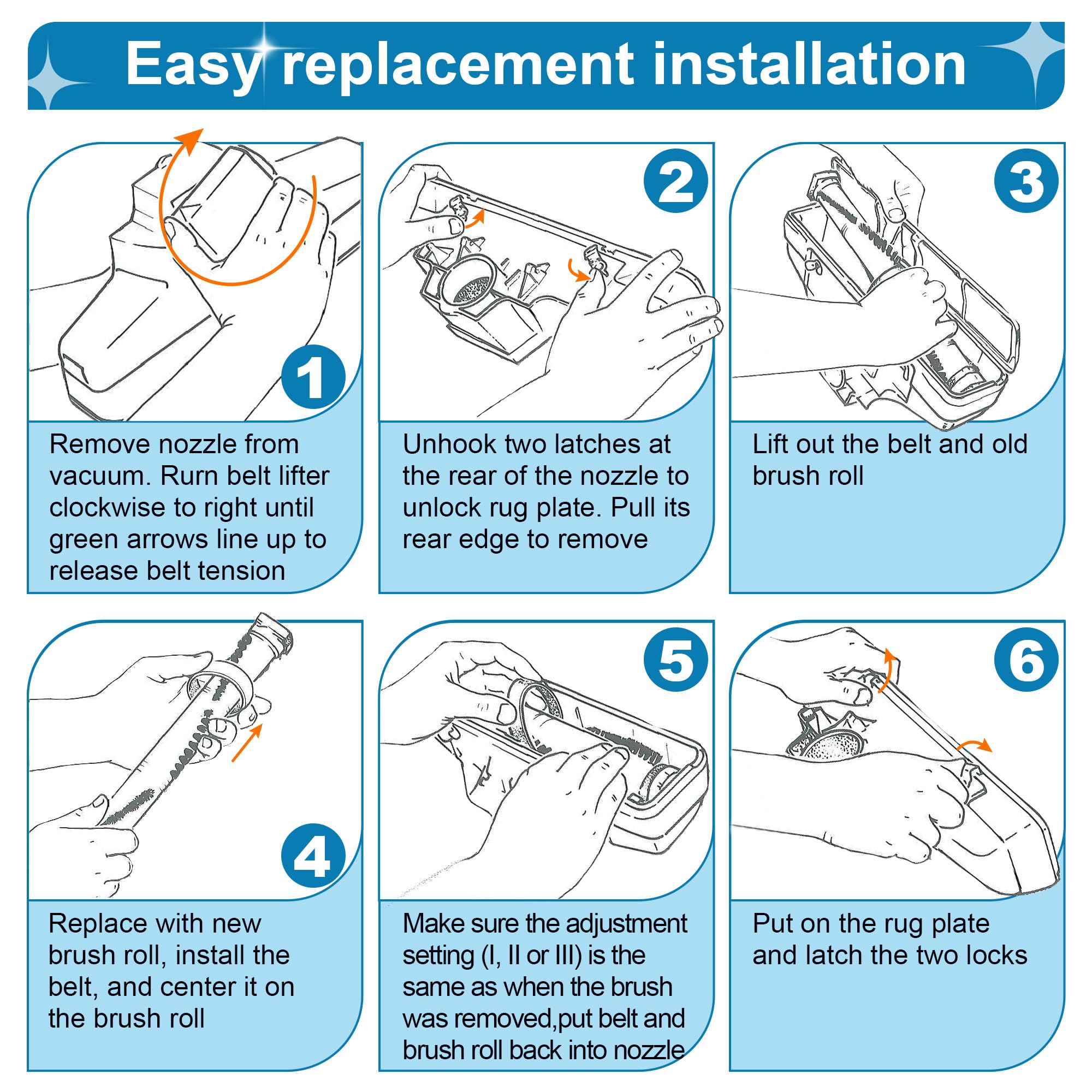 Easy replacement installation

1

Remove nozzle from vacuum. Rurn belt lifter clockwise to right until green arrows line up to release belt tension

2

Unhook two latches at the rear of the nozzle to unlock rug plate. Pull its rear edge to remove

3

Lift out the belt and old brush roll

4

Replace with new brush roll, install the belt, and center it on the brush roll

5

Make sure the adjustment setting (I, II or III) is the same as when the brush was removed,put belt and brush roll back into nozzle

6

Put on the rug plate and latch the two locks