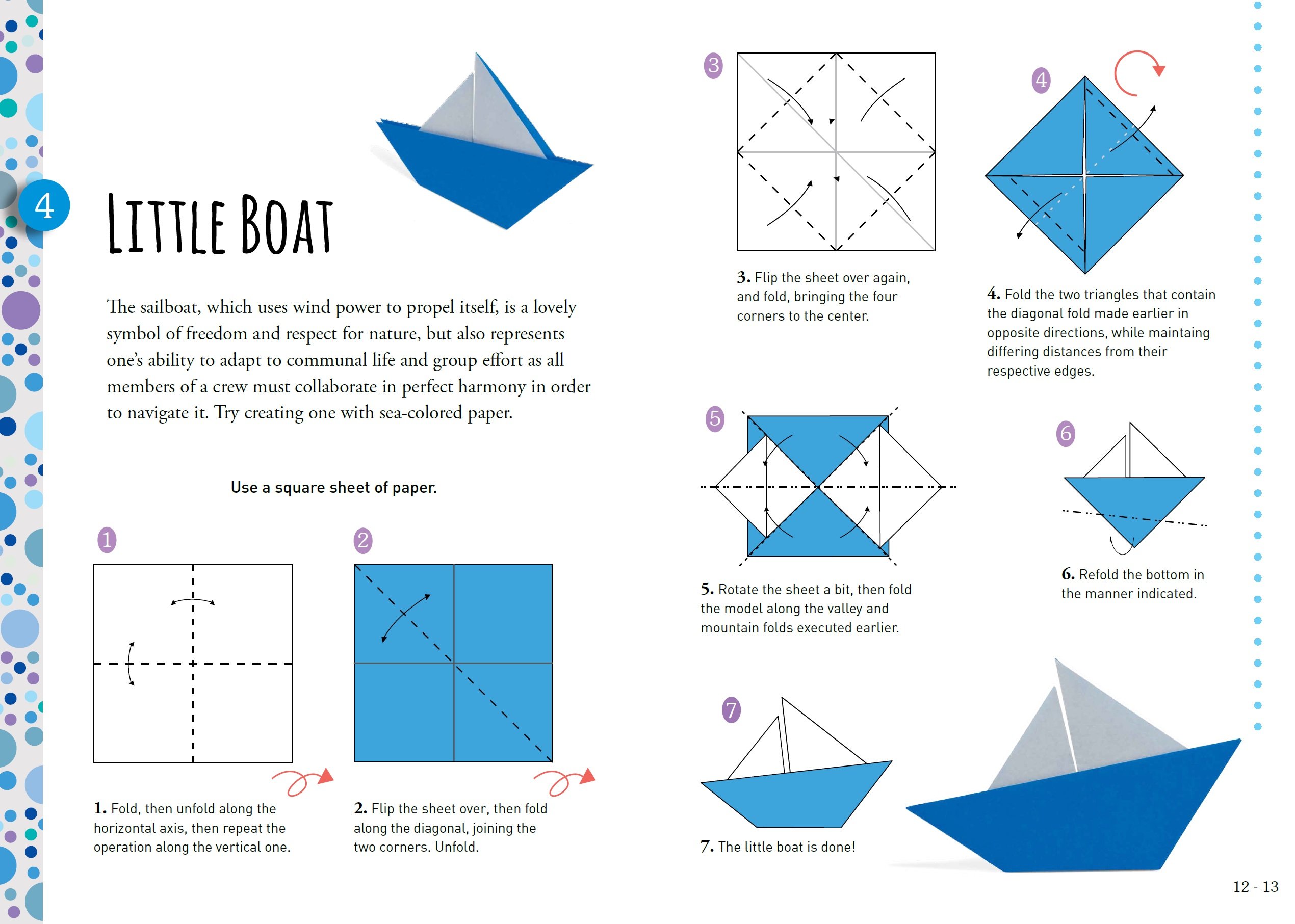 4

LITTLE BOAT

The sailboat, which uses wind power to propel itself, is a lovely symbol of freedom and respect for nature, but also represents one's ability to adapt to communal life and group effort as all members of a crew must collaborate in perfect harmony in order to navigate it. Try creating one with sea-colored paper.

Use a square sheet of paper.

1

1. Fold, then unfold along the horizontal axis, then repeat the operation along the vertical one.

2

2. Flip the sheet over, then fold along the diagonal, joining the two corners. Unfold.

3

3. Flip the sheet over again, and fold, bringing the four corners to the center.

4

4. Fold the two triangles that contain the diagonal fold made earlier in opposite directions, while maintaing differing distances from their respective edges.

5

5. Rotate the sheet a bit, then fold the model along the valley and mountain folds executed earlier.

6

6. Refold the bottom in the manner indicated.

7

7. The little boat is done!

12 - 13