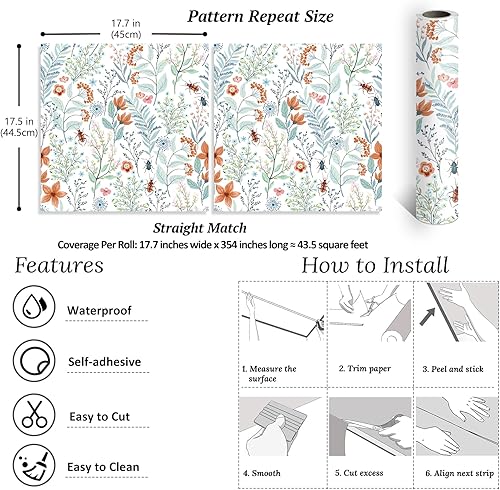 Pattern Repeat Size

17.7 in (45cm)

17.5 in (44.5cm)

Straight Match

Coverage Per Roll: 17.7 inches wide x 354 inches long ≈ 43.5 square feet

Features

Waterproof

Self-adhesive

Easy to Cut

Easy to Clean

How to Install

1. Measure the surface

2. Trim paper

3. Peel and stick

4. Smooth

5. Cut excess

6. Align next strip