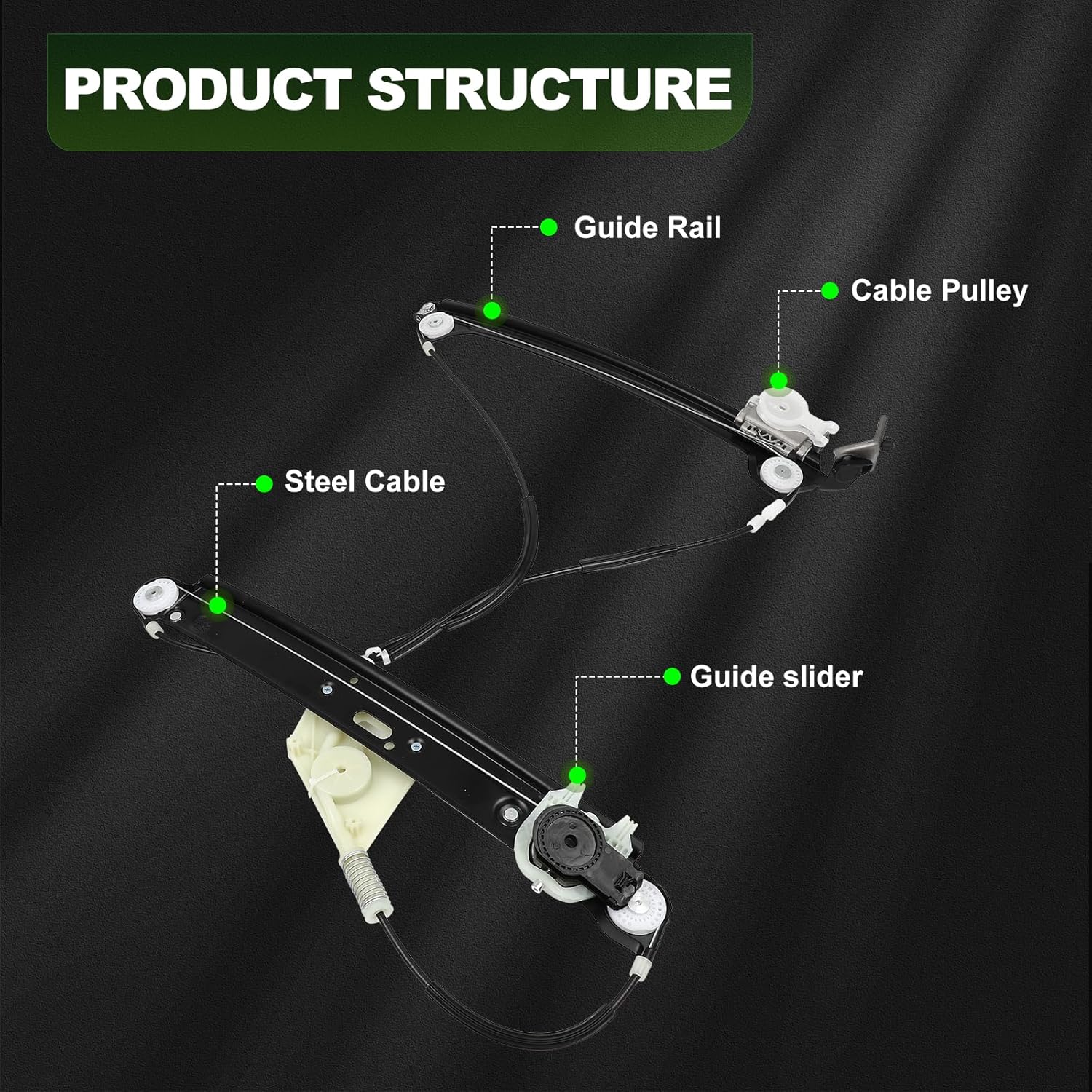 PRODUCT STRUCTURE

Guide Rail

Cable Pulley

Steel Cable

Guide slider