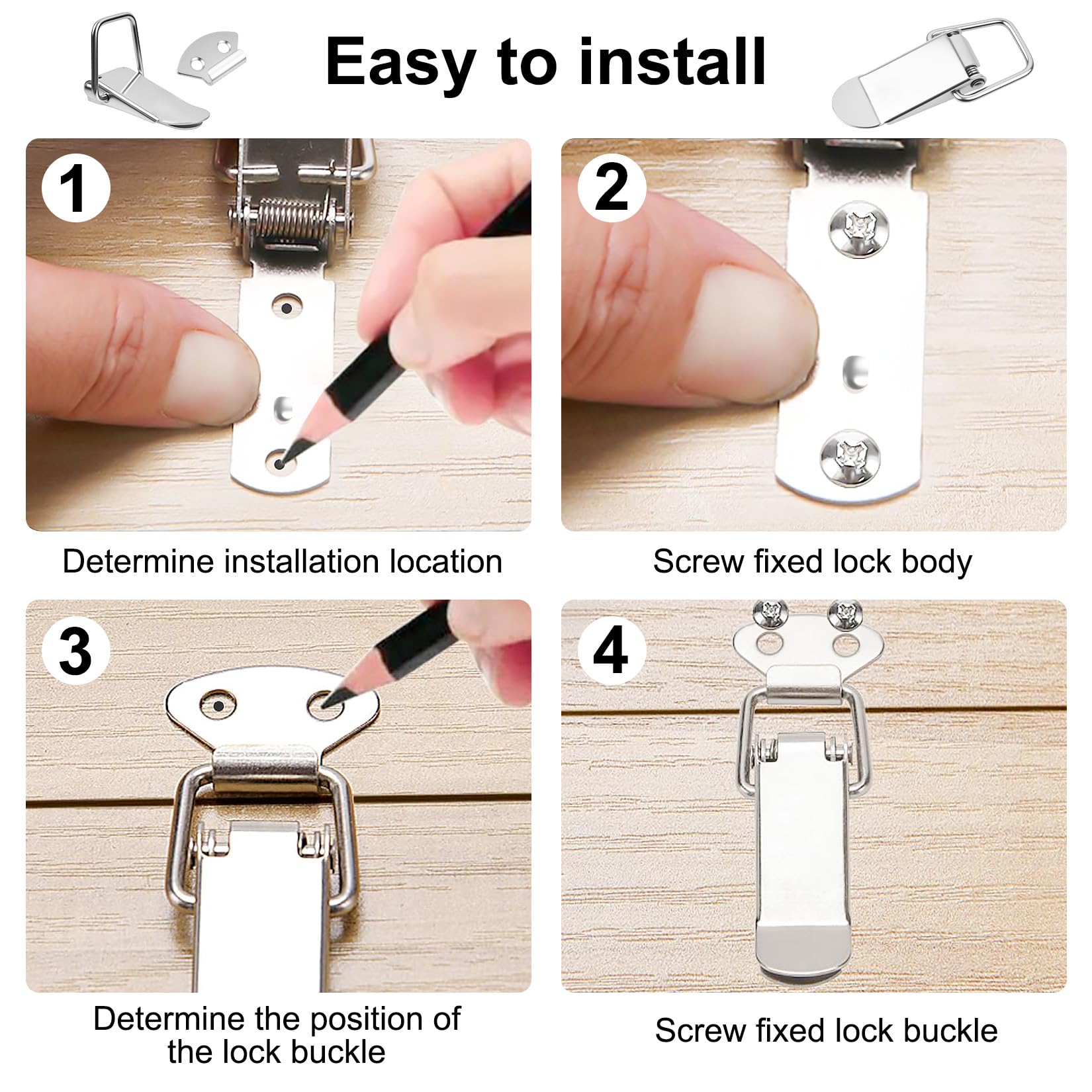 Easy to install

1

Determine installation location

2

Screw fixed lock body

3

Determine the position of the lock buckle

4

Screw fixed lock buckle