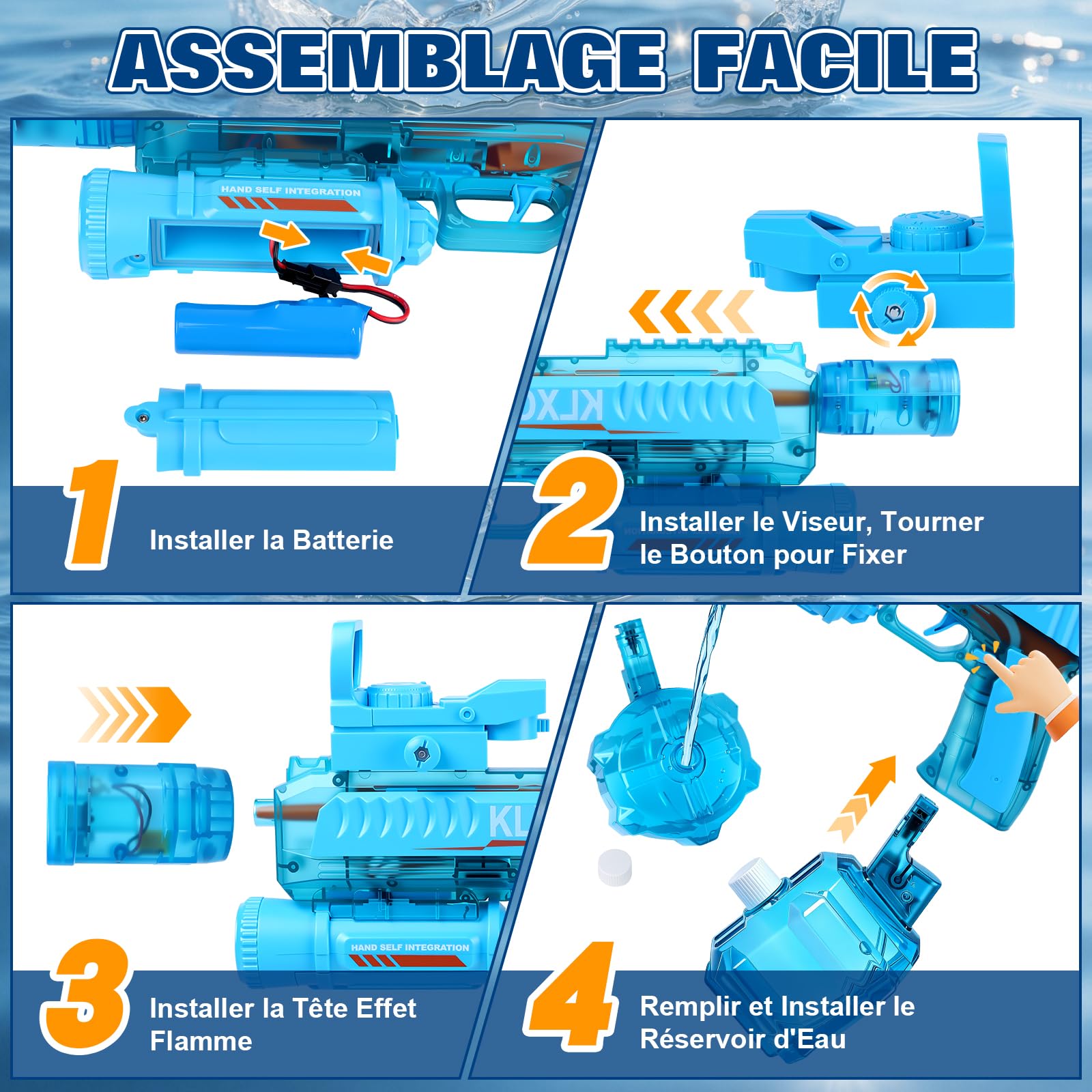 ASSEMBLAGE FACILE

HAND SELF INTEGRATION

1
Installer la Batterie

KLXO

2
Installer le Viseur, Tourner le Bouton pour Fixer

KL

HAND SELF INTEGRATION

3
Installer la Tête Effet Flamme

4
Remplir et Installer le Réservoir d'Eau