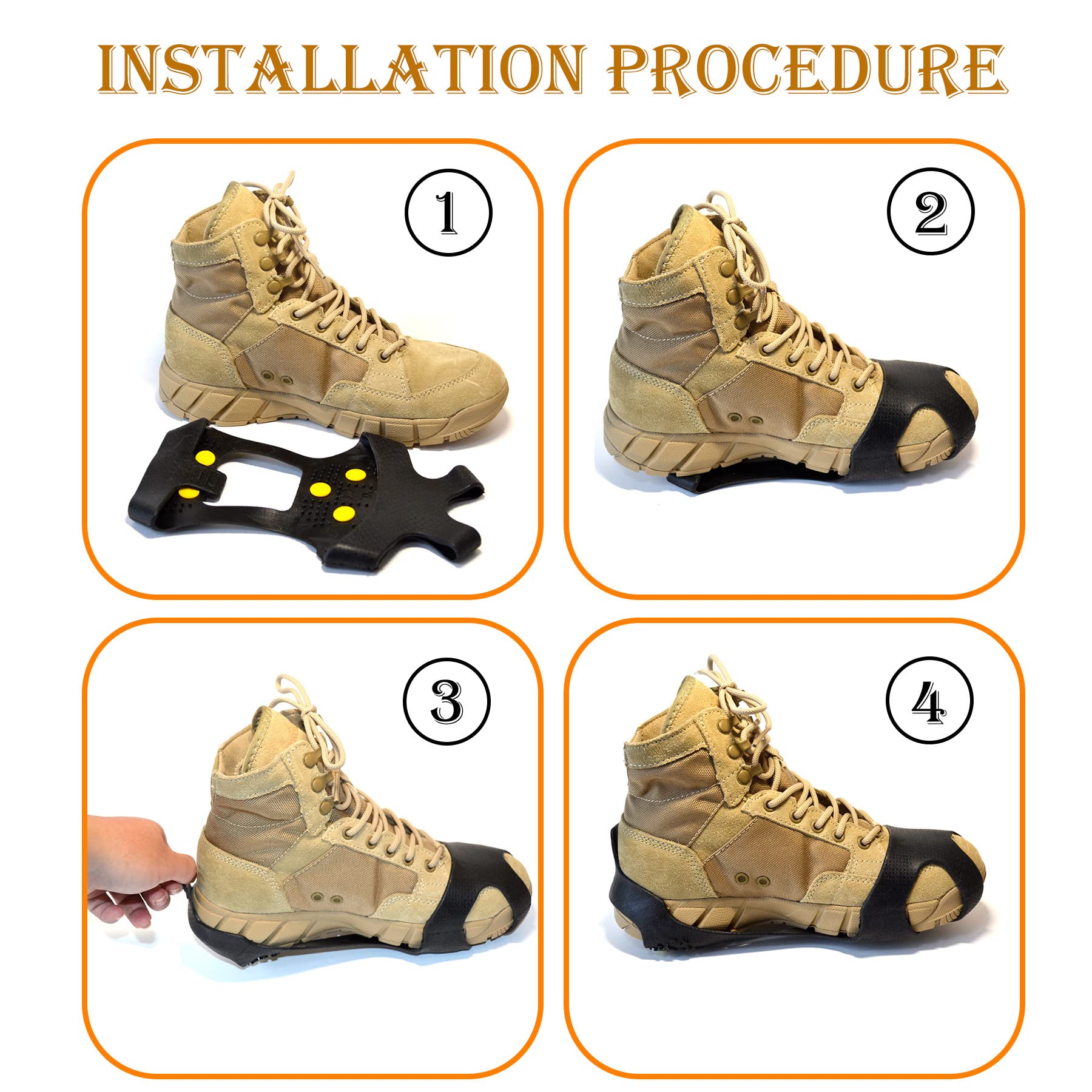 INSTALLATION PROCEDURE

1

2

3

4