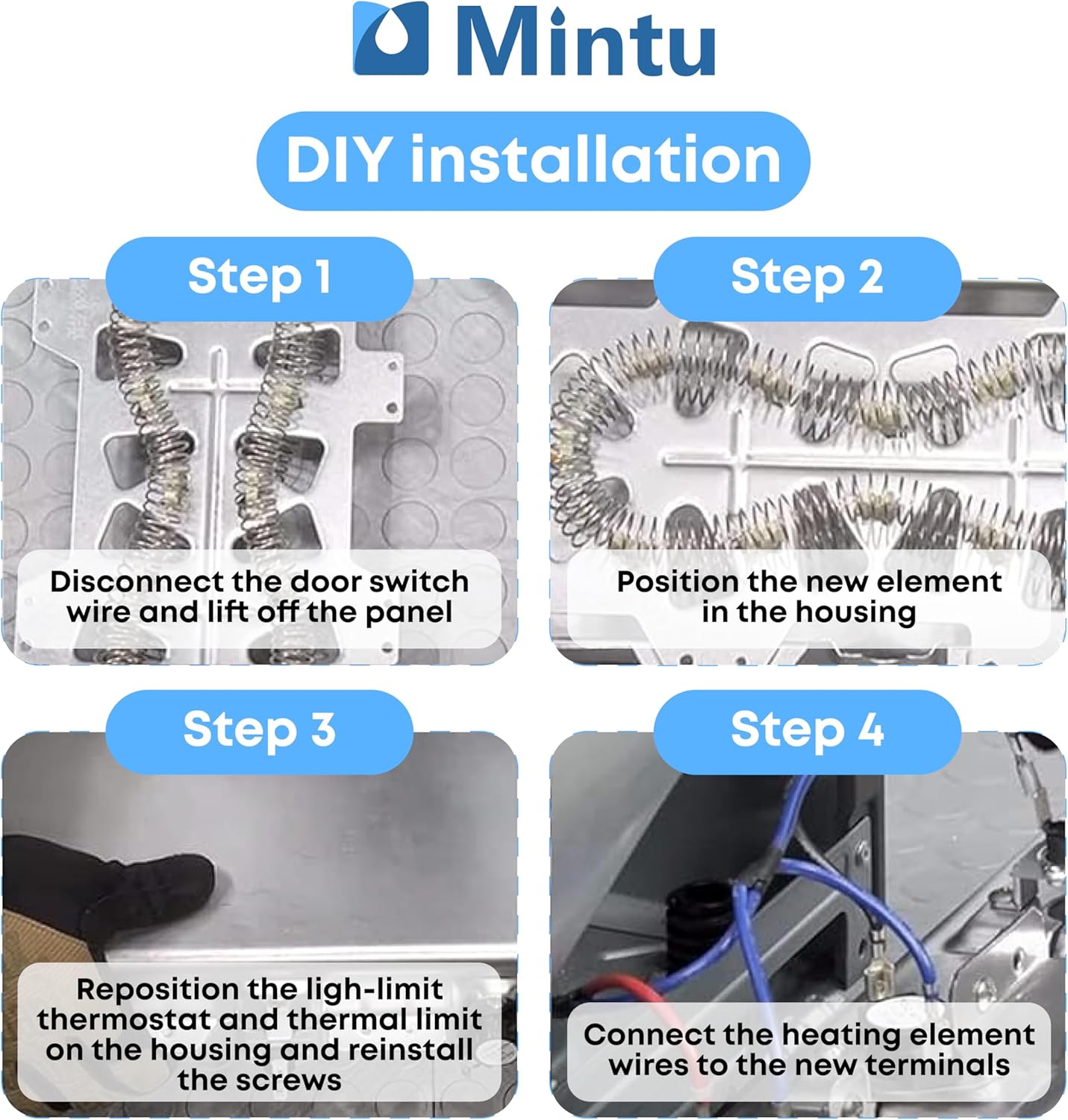 Mintu

DIY installation

Step 1

Disconnect the door switch wire and lift off the panel

Step 2

Position the new element in the housing

Step 3

Reposition the ligh-limit thermostat and thermal limit on the housing and reinstall the screws

Step 4

Connect the heating element wires to the new terminals