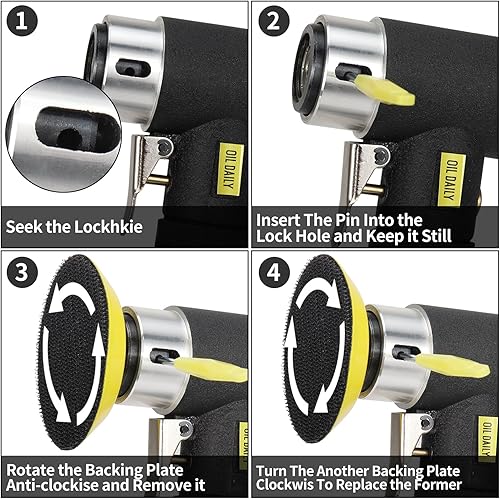 1

OIL DAILY

Seek the Lockhkie

2

OIL DAILY

Insert The Pin Into the Lock Hole and Keep it Still

3

OIL DAILY

Rotate the Backing Plate Anti-clockise and Remove it

4

OIL DAILY

Turn The Another Backing Plate Clockwis To Replace the Former