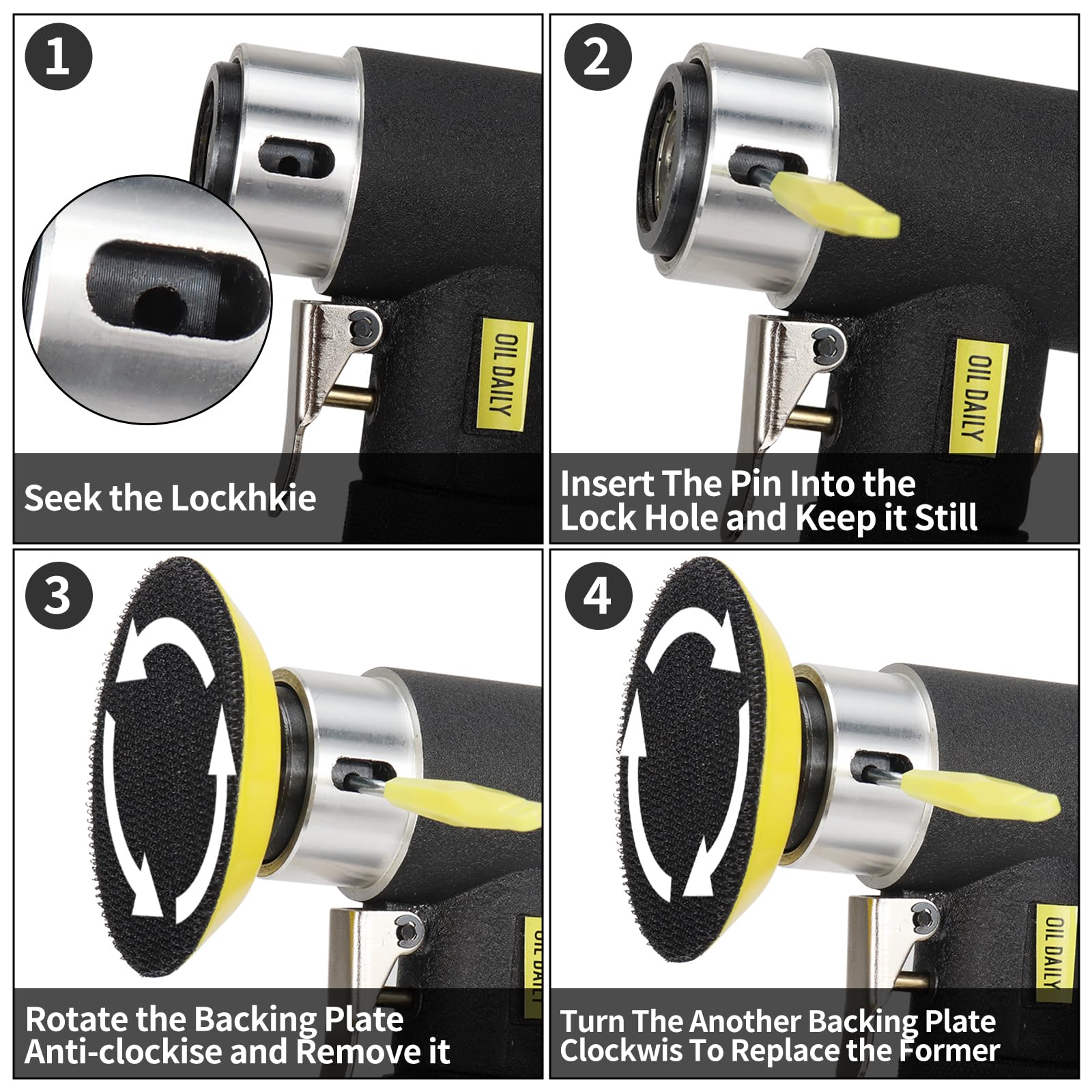 1

OIL DAILY

Seek the Lockhkie

2

OIL DAILY

Insert The Pin Into the Lock Hole and Keep it Still

3

OIL DAILY

Rotate the Backing Plate Anti-clockise and Remove it

4

OIL DAILY

Turn The Another Backing Plate Clockwis To Replace the Former