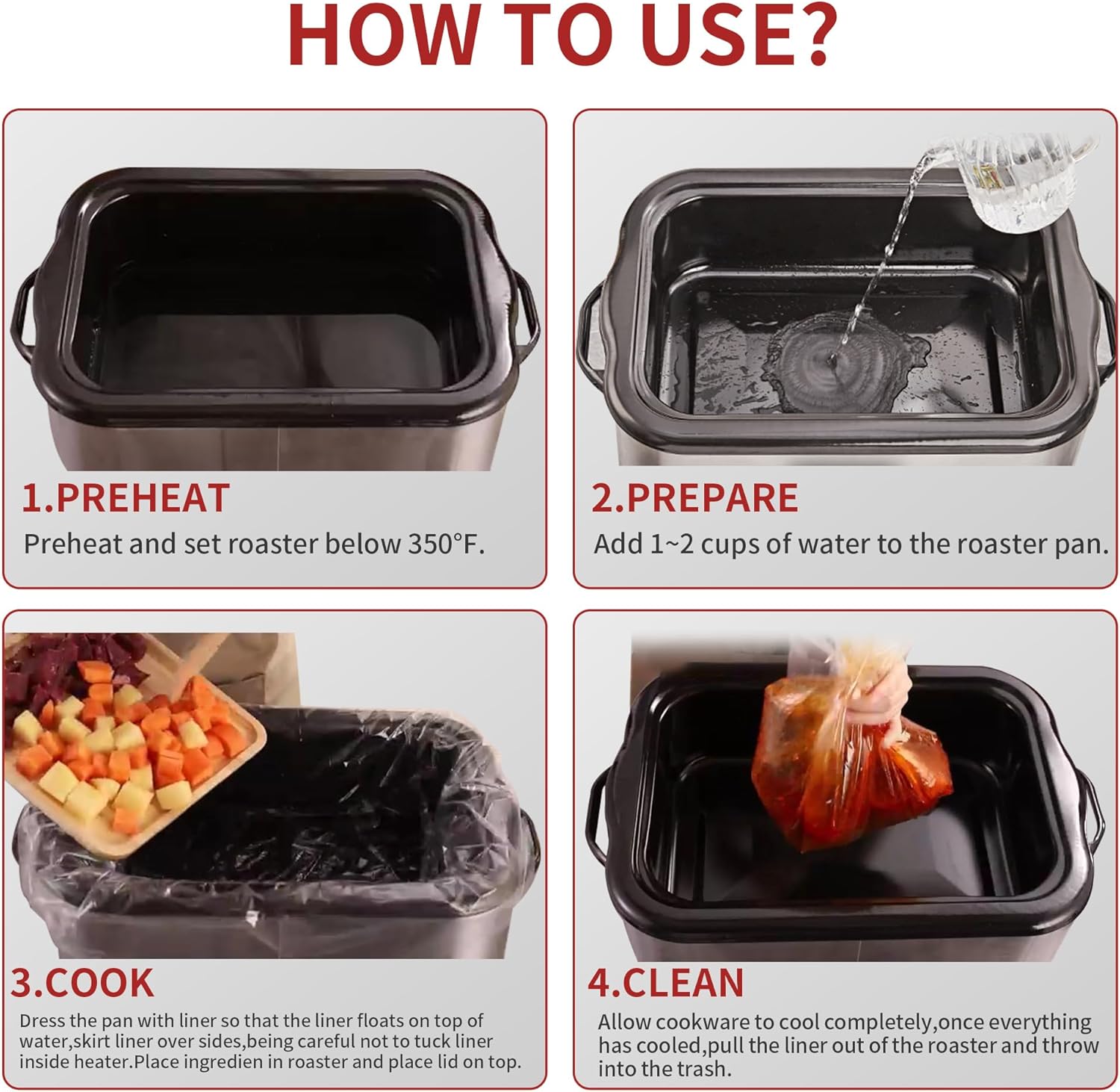 HOW TO USE?

1.PREHEAT
Preheat and set roaster below 350°F.

2.PREPARE
Add 1~2 cups of water to the roaster pan.

3.COOK
Dress the pan with liner so that the liner floats on top of water,skirt liner over sides,being careful not to tuck liner inside heater.Place ingredien in roaster and place lid on top.

4.CLEAN
Allow cookware to cool completely,once everything has cooled,pull the liner out of the roaster and throw into the trash.