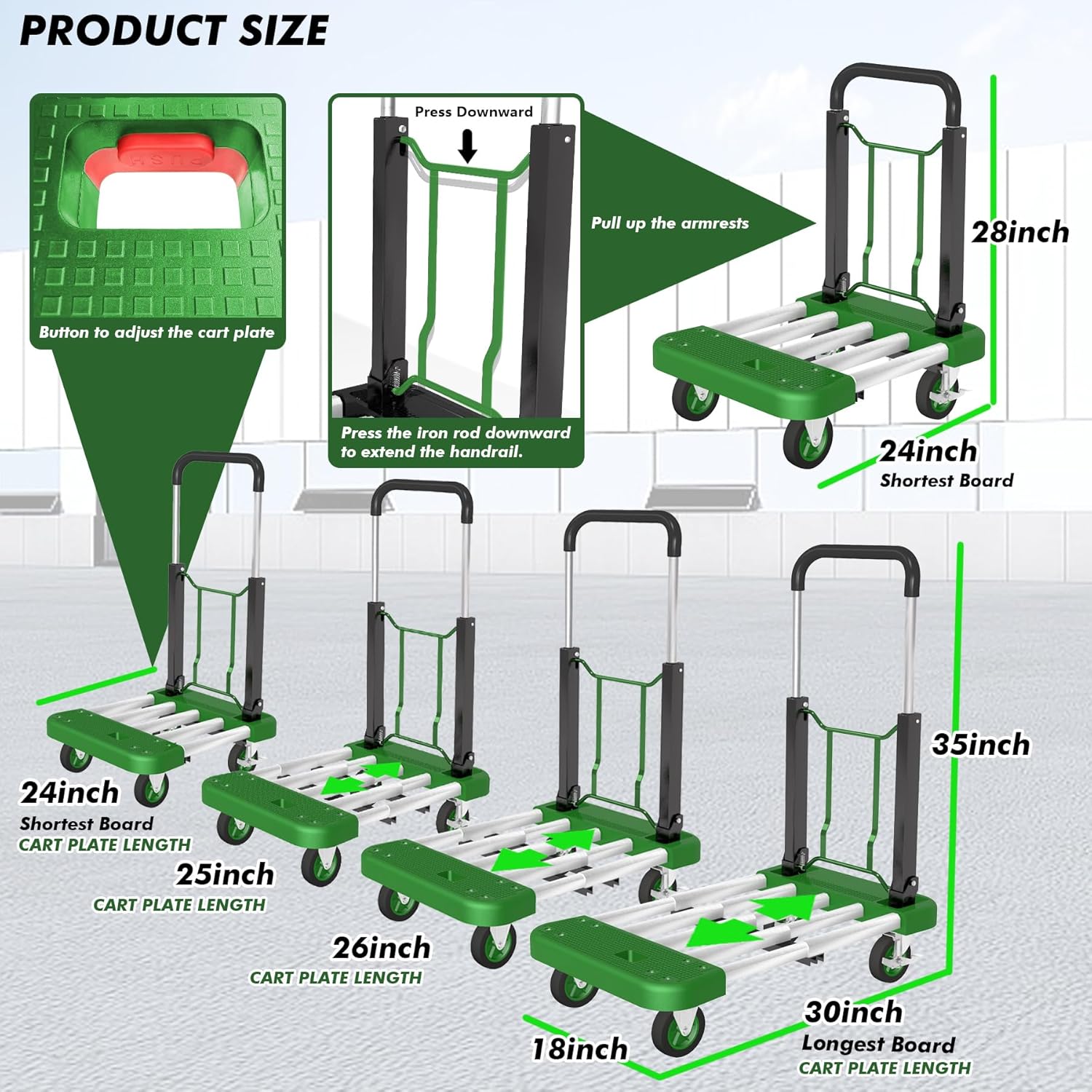 PRODUCT SIZE

PUSH

Button to adjust the cart plate

Press Downward

Press the iron rod downward to extend the handrail.

Pull up the armrests

28inch

24inch
Shortest Board

24inch
Shortest Board
CART PLATE LENGTH

25inch
CART PLATE LENGTH

26inch
CART PLATE LENGTH

35inch

18inch

30inch
Longest Board
CART PLATE LENGTH