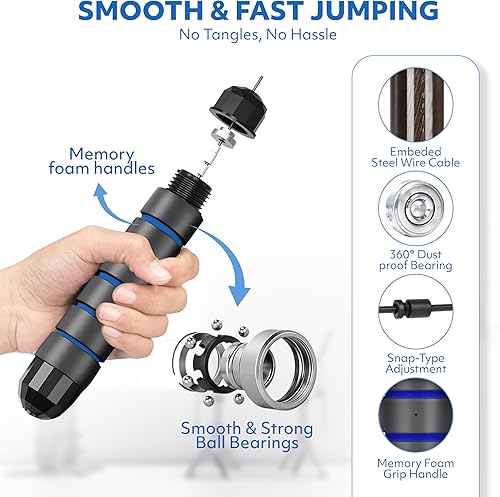 SMOOTH & FAST JUMPING
No Tangles, No Hassle

Memory foam handles

Smooth & Strong Ball Bearings

Embeded Steel Wire Cable

360° Dust proof Bearing

Snap-Type Adjustment

Memory Foam Grip Handle