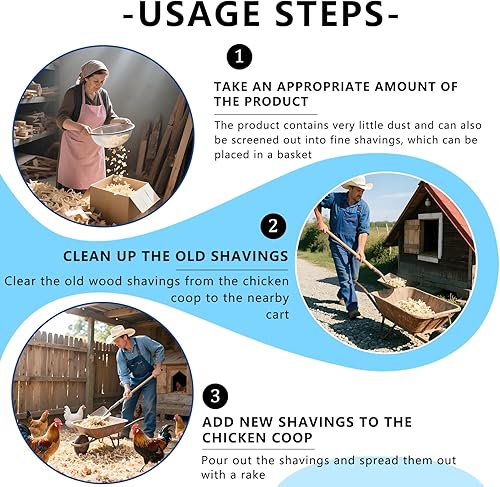 -USAGE STEPS-

1

TAKE AN APPROPRIATE AMOUNT OF THE PRODUCT

The product contains very little dust and can also be screened out into fine shavings, which can be placed in a basket

2

CLEAN UP THE OLD SHAVINGS

Clear the old wood shavings from the chicken coop to the nearby cart

3

ADD NEW SHAVINGS TO THE CHICKEN COOP

Pour out the shavings and spread them out with a rake