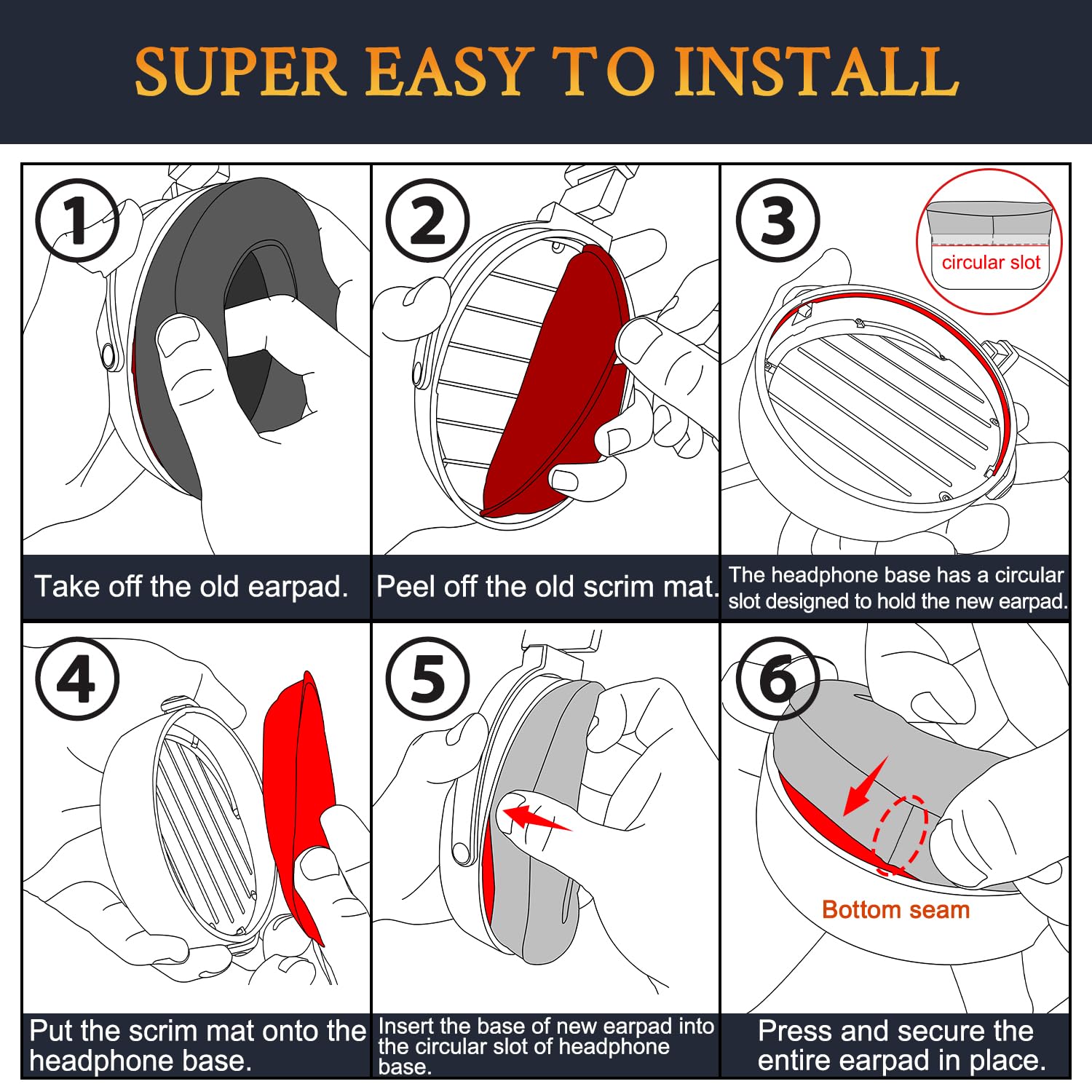 SUPER EASY TO INSTALL

1

Take off the old earpad.

2

Peel off the old scrim mat.

3

circular slot

The headphone base has a circular slot designed to hold the new earpad.

4

Put the scrim mat onto the headphone base.

5

Insert the base of new earpad into the circular slot of headphone base.

6

Bottom seam

Press and secure the entire earpad in place.